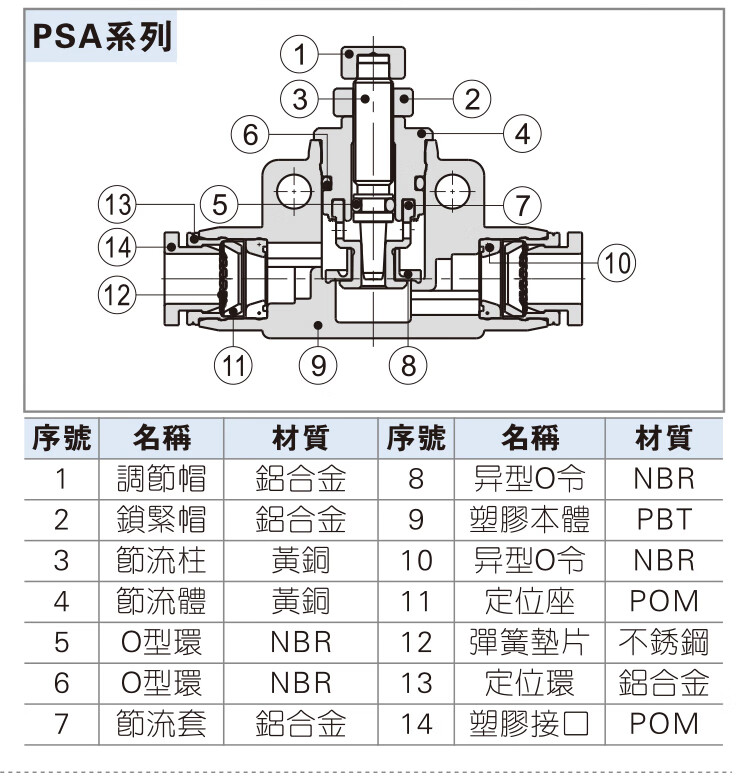 PSA系列

1
3
2
6
4
13
5
7
14
10
12
11
9
8

| 序號 | 名稱 | 材質 | 序號 | 名稱 | 材質 |
|---|---|---|---|---|---|
| 1 | 調節帽 | 鋁合金 | 8 | 异型O令 | NBR |
| 2 | 鎖緊帽 | 鋁合金 | 9 | 塑膠本體 | PBT |
| 3 | 節流柱 | 黃銅 | 10 | 异型O令 | NBR |
| 4 | 節流體 | 黃銅 | 11 | 定位座 | POM |
| 5 | O型環 | NBR | 12 | 彈簧墊片 | 不銹鋼 |
| 6 | O型環 | NBR | 13 | 定位環 | 鋁合金 |
| 7 | 節流套 | 鋁合金 | 14 | 塑膠接口 | POM |