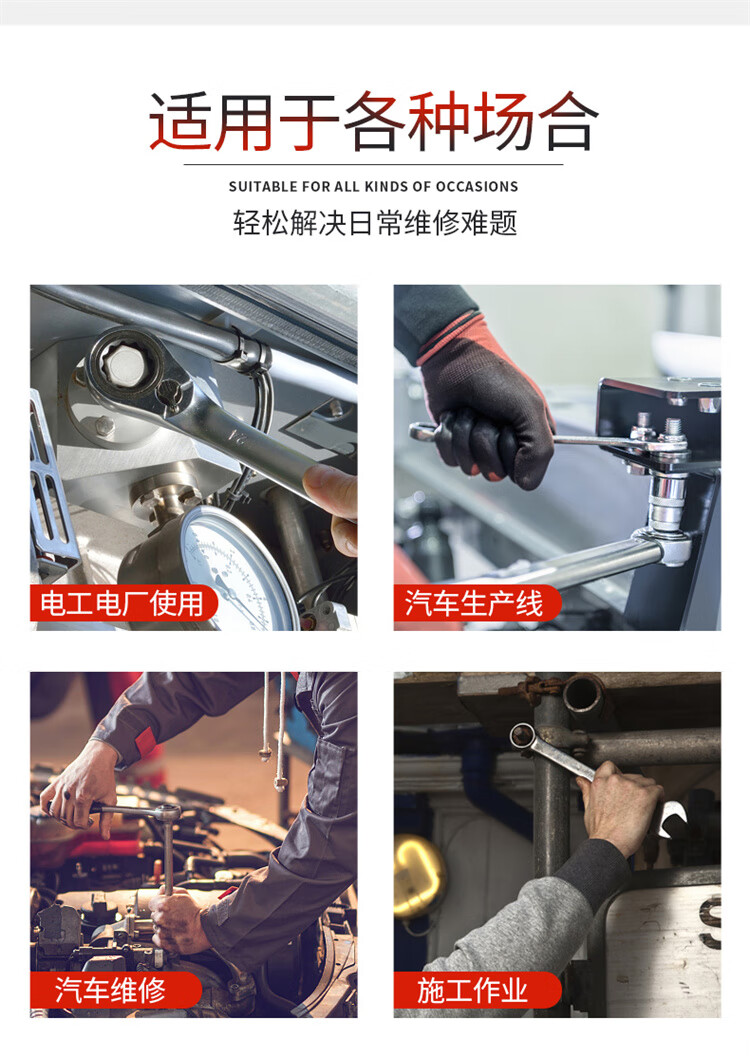 适用于各种场合

SUITABLE FOR ALL KINDS OF OCCASIONS

轻松解决日常维修难题

电工电厂使用

汽车生产线

汽车维修

施工作业