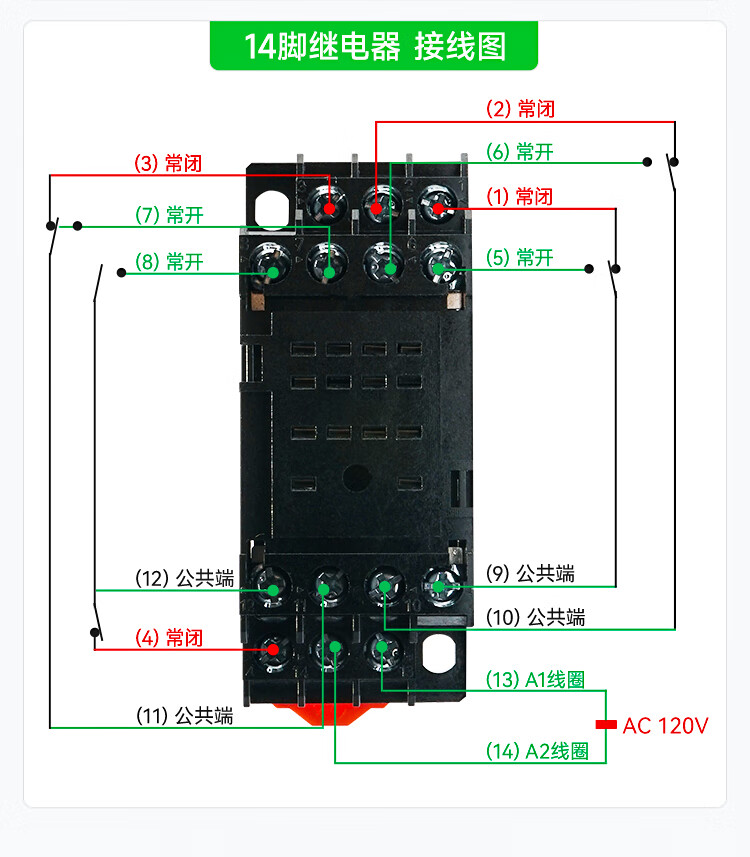 14脚继电器 接线图

(2) 常闭

(6) 常开

(3) 常闭

(1) 常闭

(7) 常开

(8) 常开

(5) 常开

(12) 公共端

(9) 公共端

(10) 公共端

(4) 常闭

(13) A1线圈

(11) 公共端

AC 120V

(14) A2线圈