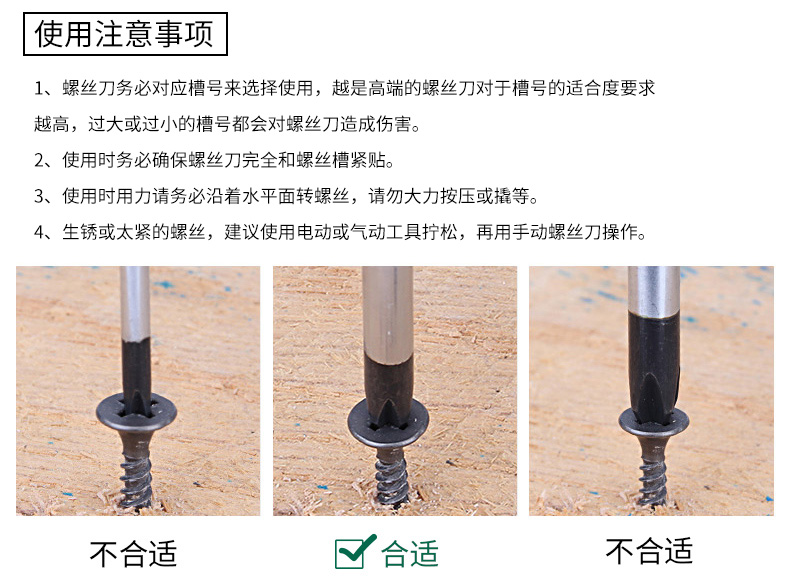 使用注意事项

1、螺丝刀务必对应槽号来选择使用，越是高端的螺丝刀对于槽号的适合度要求越高，过大或过小的槽号都会对螺丝刀造成伤害。

2、使用时务必确保螺丝刀完全和螺丝槽紧贴。

3、使用时用力请务必沿着水平面转螺丝，请勿大力按压或撬等。

4、生锈或太紧的螺丝，建议使用电动或气动工具拧松，再用手动螺丝刀操作。

不合适

合适

不合适