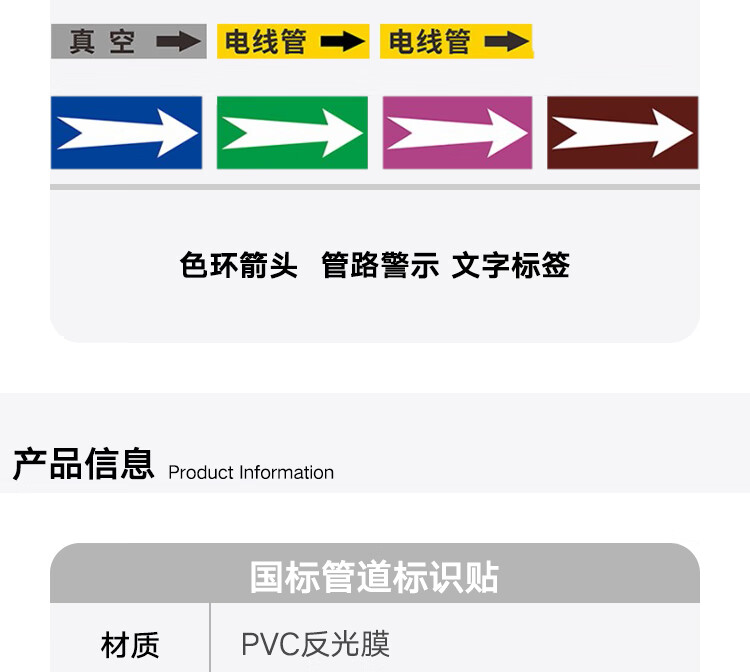 真 空 电线管 电线管

色环箭头 管路警示 文字标签

产品信息 Product Information

国标管道标识贴

材质 PVC反光膜