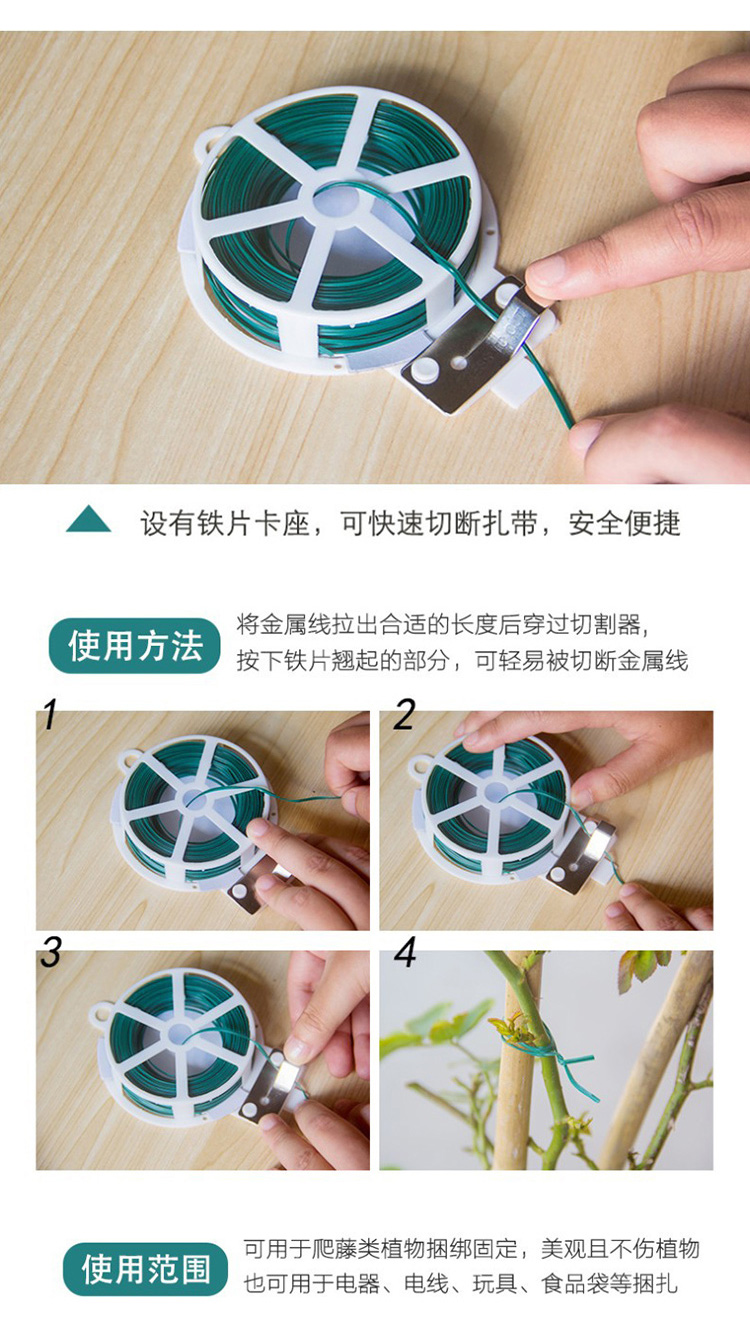 设有铁片卡座，可快速切断扎带，安全便捷

使用方法

将金属线拉出合适的长度后穿过切割器，按下铁片翘起的部分，可轻易被切断金属线

1

2

3

4

使用范围

可用于爬藤类植物捆绑固定，美观且不伤植物
也可用于电器、电线、玩具、食品袋等捆扎