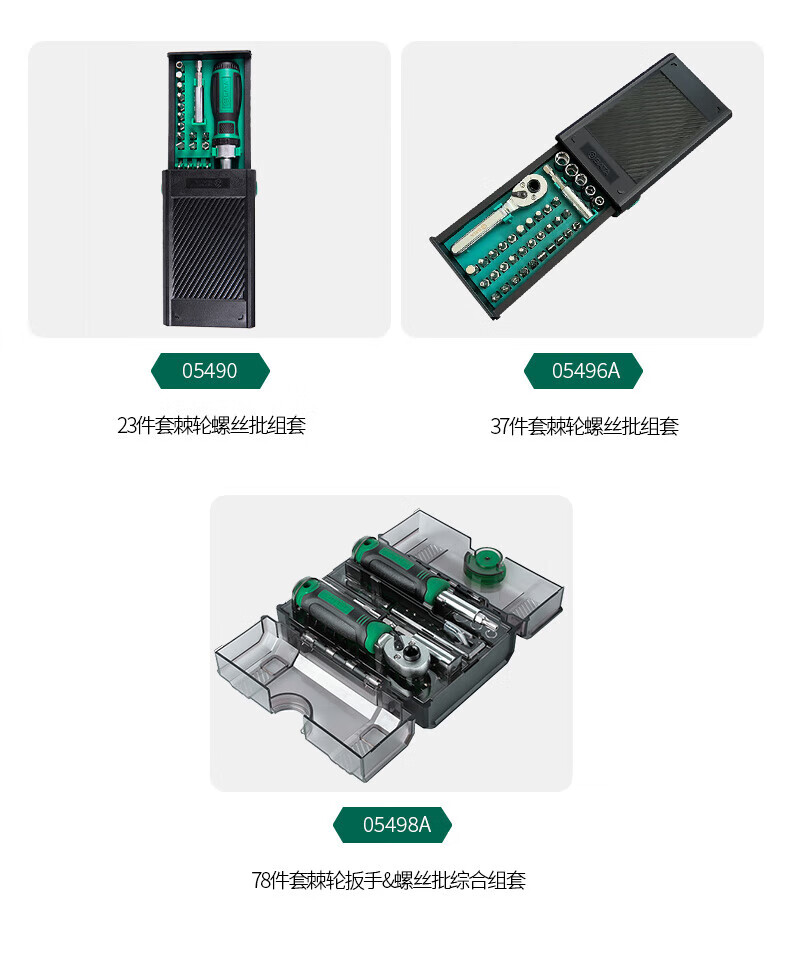 05490

23件套棘轮螺丝批组套

05496A

37件套棘轮螺丝批组套

05498A

78件套棘轮扳手&螺丝批综合组套