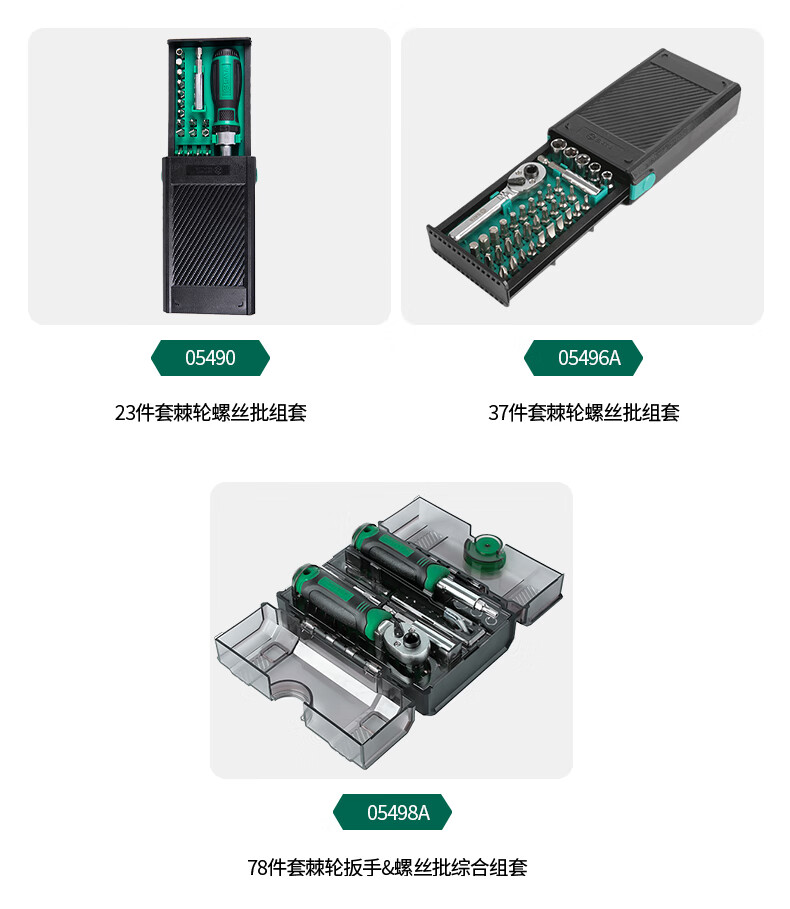 05490

23件套棘轮螺丝批组套

05496A

37件套棘轮螺丝批组套

05498A

78件套棘轮扳手&螺丝批综合组套