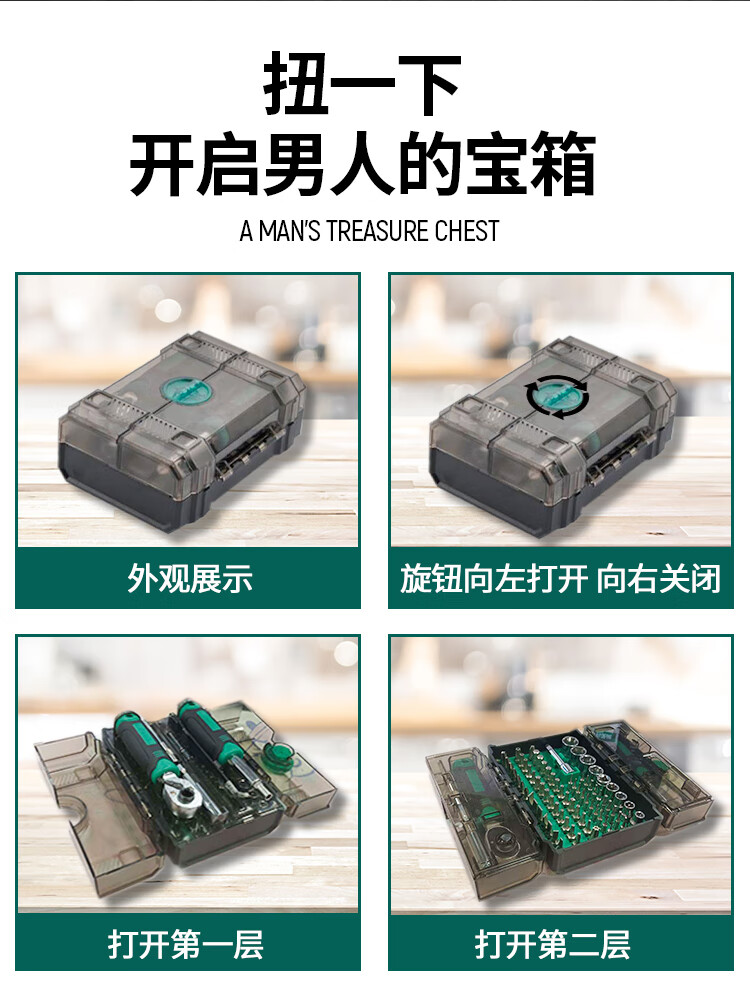 扭一下
开启男人的宝箱
A MAN'S TREASURE CHEST

外观展示

旋钮向左打开 向右关闭

打开第一层

打开第二层