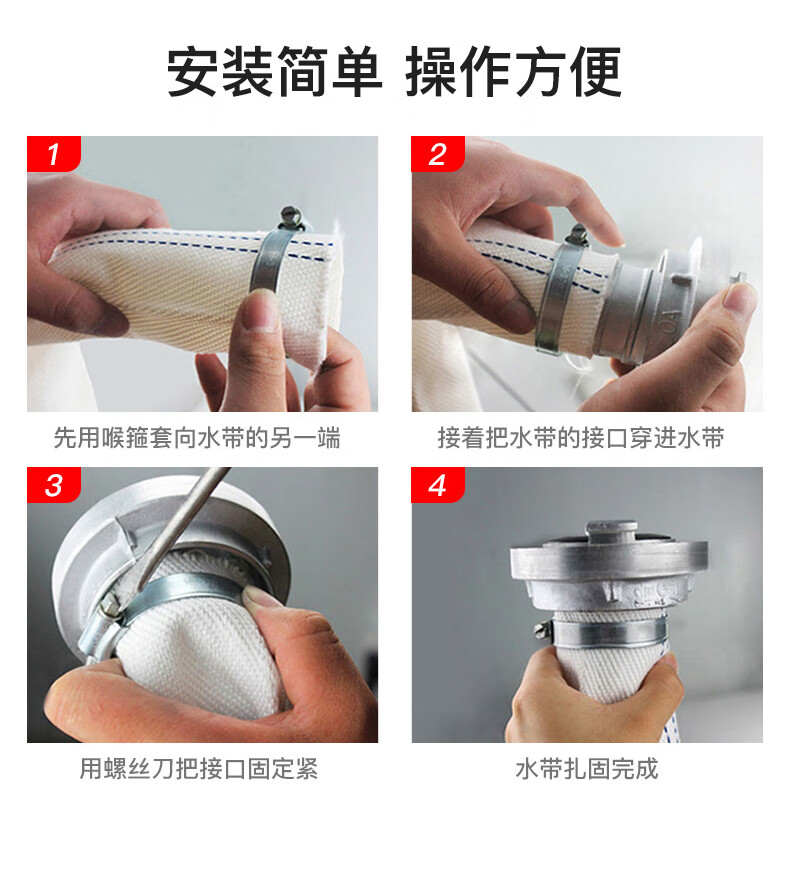 安装简单 操作方便

1

先用喉箍套向水带的另一端

2

接着把水带的接口穿进水带

3

用螺丝刀把接口固定紧

4

水带扎固完成