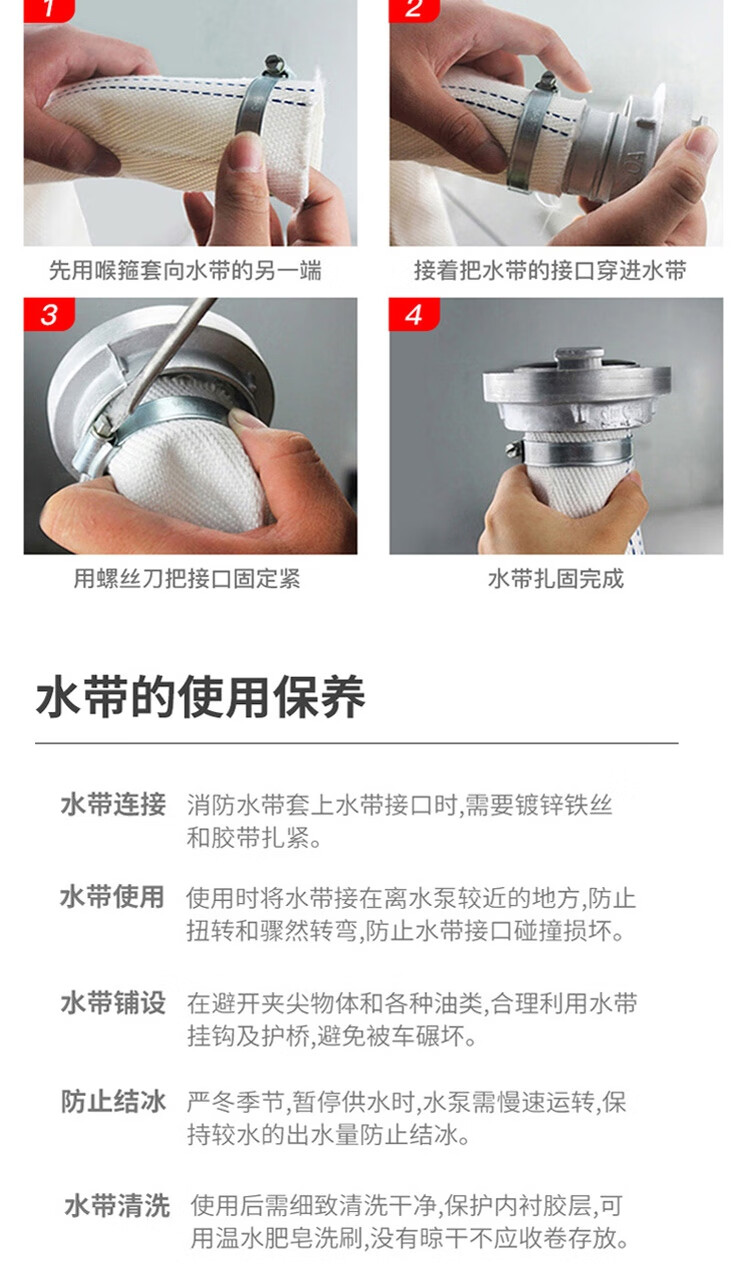 1

先用喉箍套向水带的另一端

2

接着把水带的接口穿进水带

3

用螺丝刀把接口固定紧

4

水带扎固完成

水带的使用保养

水带连接 消防水带套上水带接口时,需要镀锌铁丝和胶带扎紧。

水带使用 使用时将水带接在离水泵较近的地方,防止扭转和骤然转弯,防止水带接口碰撞损坏。

水带铺设 在避开夹尖物体和各种油类,合理利用水带挂钩及护桥,避免被车碾坏。

防止结冰 严冬季节,暂停供水时,水泵需慢速运转,保持较水的出水量防止结冰。

水带清洗 使用后需细致清洗干净,保护内衬胶层,可用温水肥皂洗刷,没有晾干不应收卷存放。