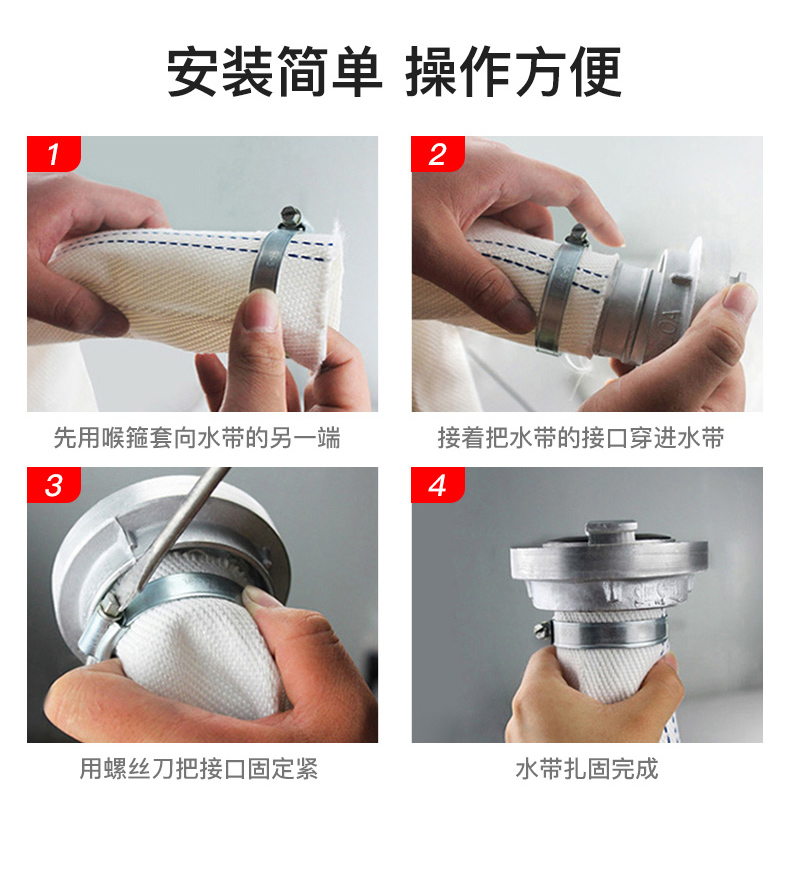 安装简单 操作方便

1

先用喉箍套向水带的另一端

2

接着把水带的接口穿进水带

3

用螺丝刀把接口固定紧

4

水带扎固完成