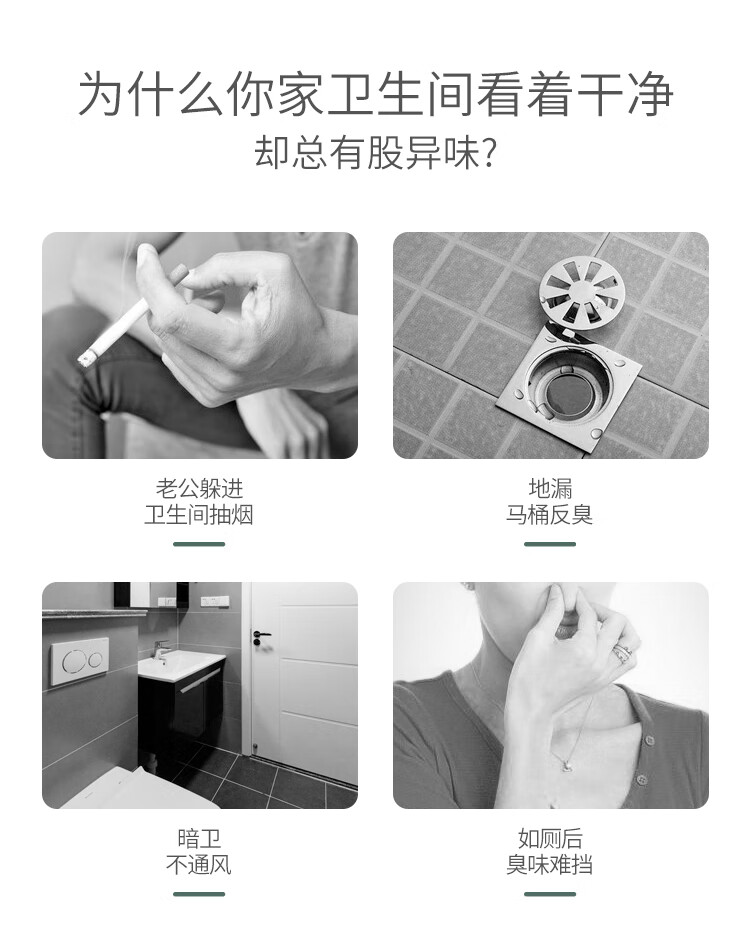 为什么你家卫生间看着干净
却总有股异味?

老公躲进
卫生间抽烟

地漏
马桶反臭

暗卫
不通风

如厕后
臭味难挡