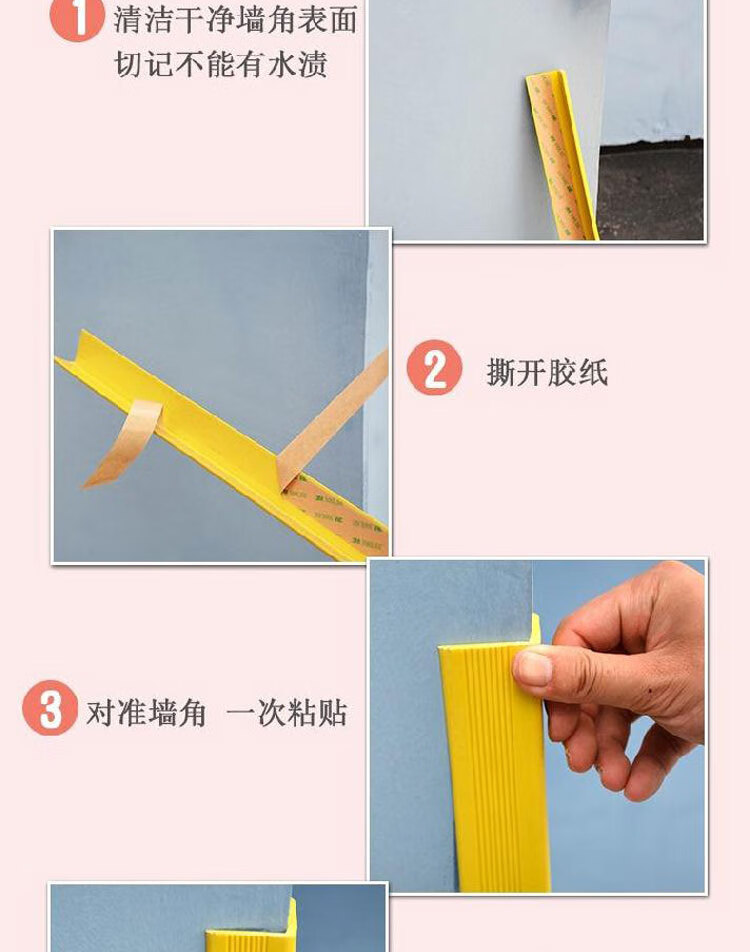 1 清洁干净墙角表面
切记不能有水渍

2 撕开胶纸

3 对准墙角 一次粘贴