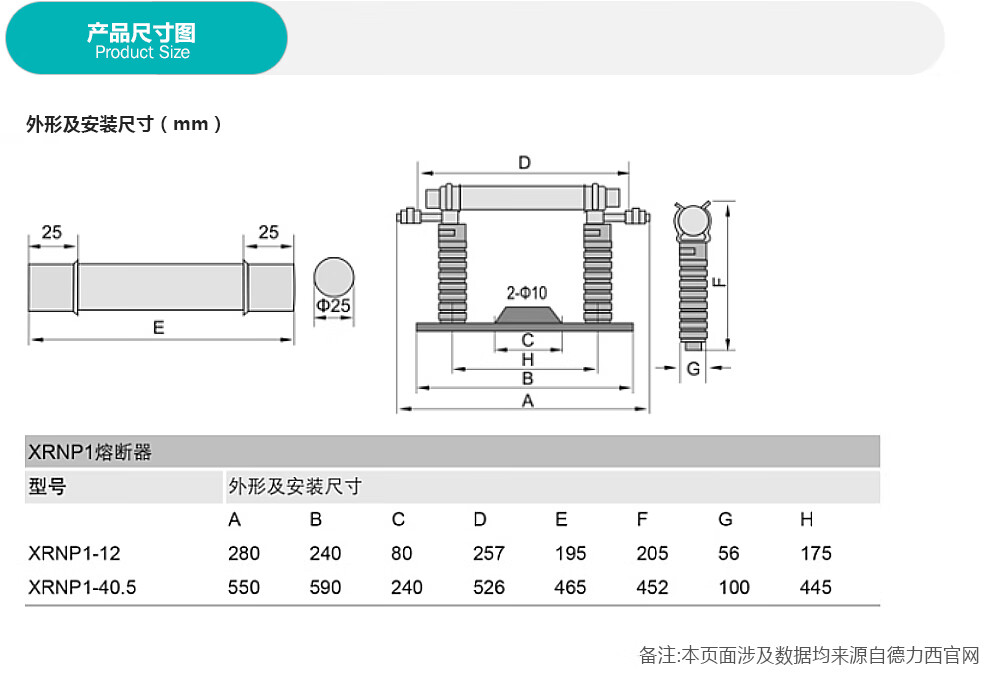 产品尺寸图
Product Size

外形及安装尺寸（mm）

25
25
E
Φ25
D
2-Φ10
C
H
B
A
F
G

XRNP1熔断器

| 型号 | 外形及安装尺寸 | | | | | | | |
|---|---|---|---|---|---|---|---|---|
| | A | B | C | D | E | F | G | H |
| XRNP1-12 | 280 | 240 | 80 | 257 | 195 | 205 | 56 | 175 |
| XRNP1-40.5 | 550 | 590 | 240 | 526 | 465 | 452 | 100 | 445 |

备注:本页面涉及数据均来源自德力西官网