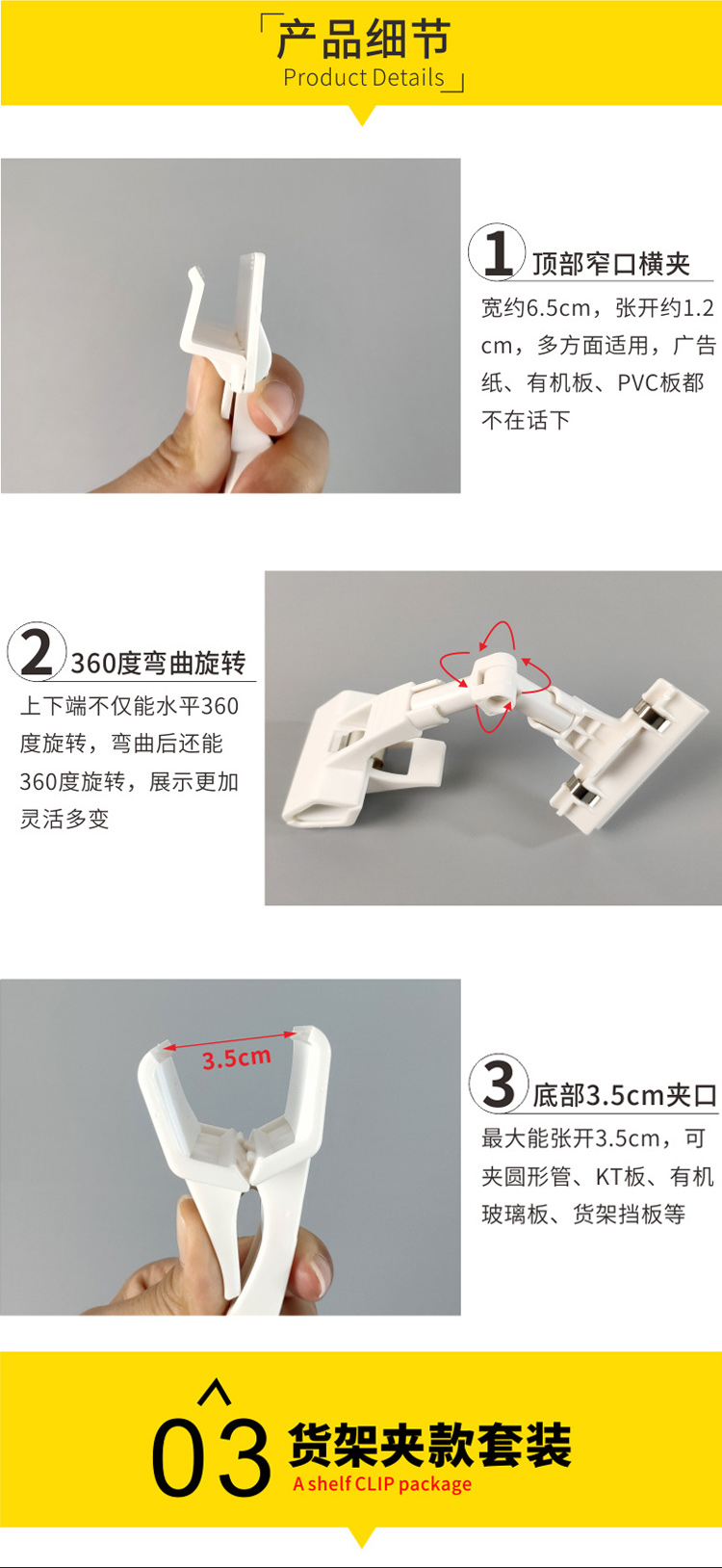 产品细节
Product Details

1 顶部窄口横夹
宽约6.5cm，张开约1.2cm，多方面适用，广告纸、有机板、PVC板都不在话下

2 360度弯曲旋转
上下端不仅能水平360度旋转，弯曲后还能360度旋转，展示更加灵活多变

3.5cm

3 底部3.5cm夹口
最大能张开3.5cm，可夹圆形管、KT板、有机玻璃板、货架挡板等

03 货架夹款套装
A shelf CLIP package