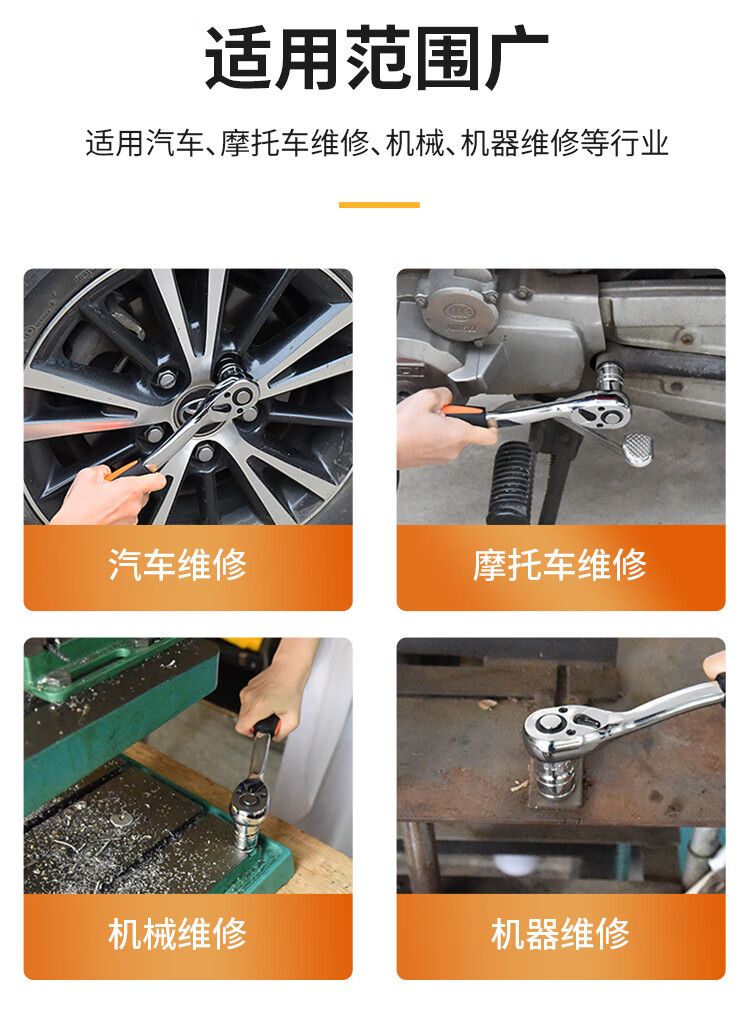 适用范围广

适用汽车、摩托车维修、机械、机器维修等行业

汽车维修

摩托车维修

机械维修

机器维修