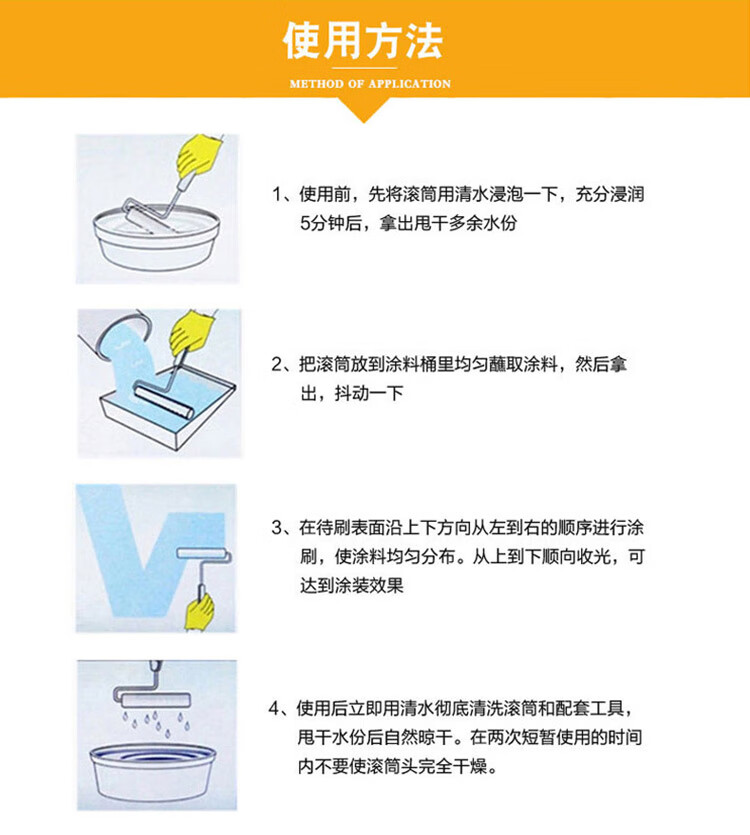 使用方法

METHOD OF APPLICATION

1、使用前，先将滚筒用清水浸泡一下，充分浸润5分钟后，拿出甩干多余水份

2、把滚筒放到涂料桶里均匀蘸取涂料，然后拿出，抖动一下

3、在待刷表面沿上下方向从左到右的顺序进行涂刷，使涂料均匀分布。从上到下顺向收光，可达到涂装效果

4、使用后立即用清水彻底清洗滚筒和配套工具，甩干水份后自然晾干。在两次短暂使用的时间内不要使滚筒头完全干燥。