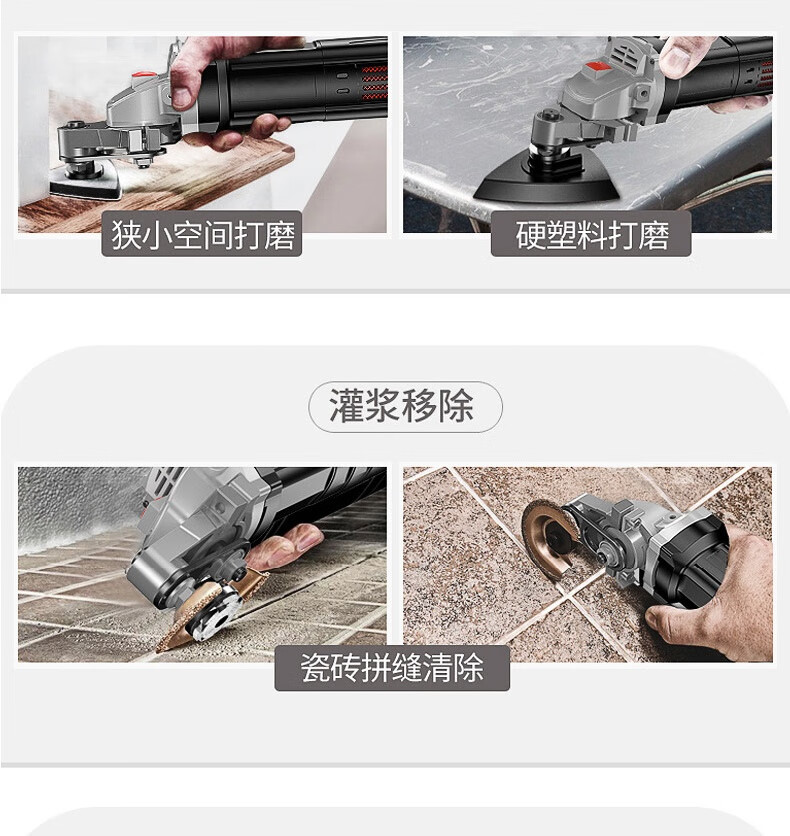 狭小空间打磨

硬塑料打磨

灌浆移除

瓷砖拼缝清除