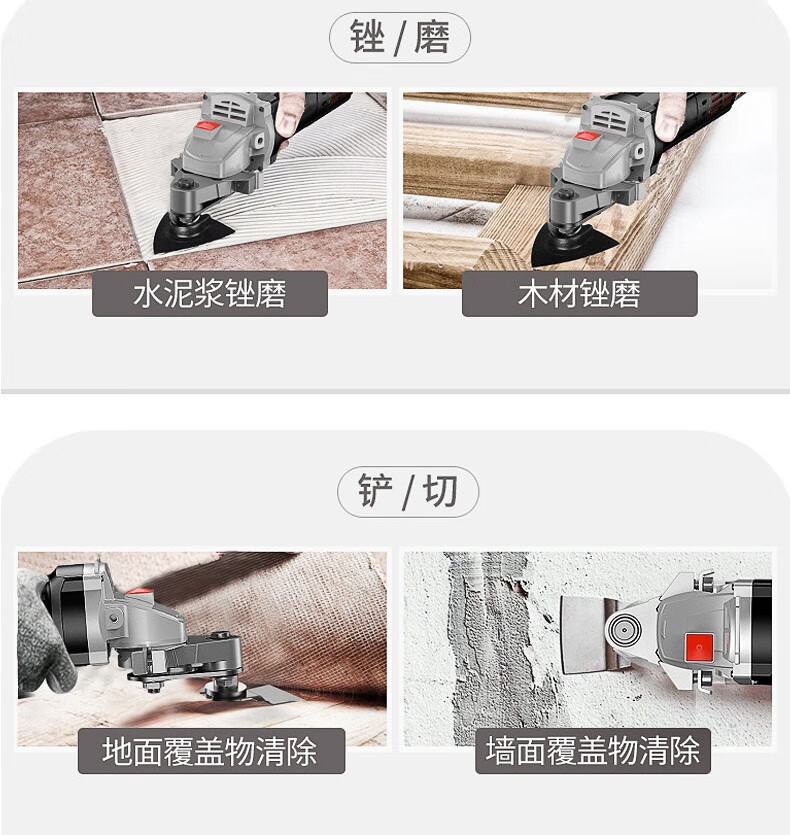 锉 / 磨

水泥浆锉磨

木材锉磨

铲 / 切

地面覆盖物清除

墙面覆盖物清除