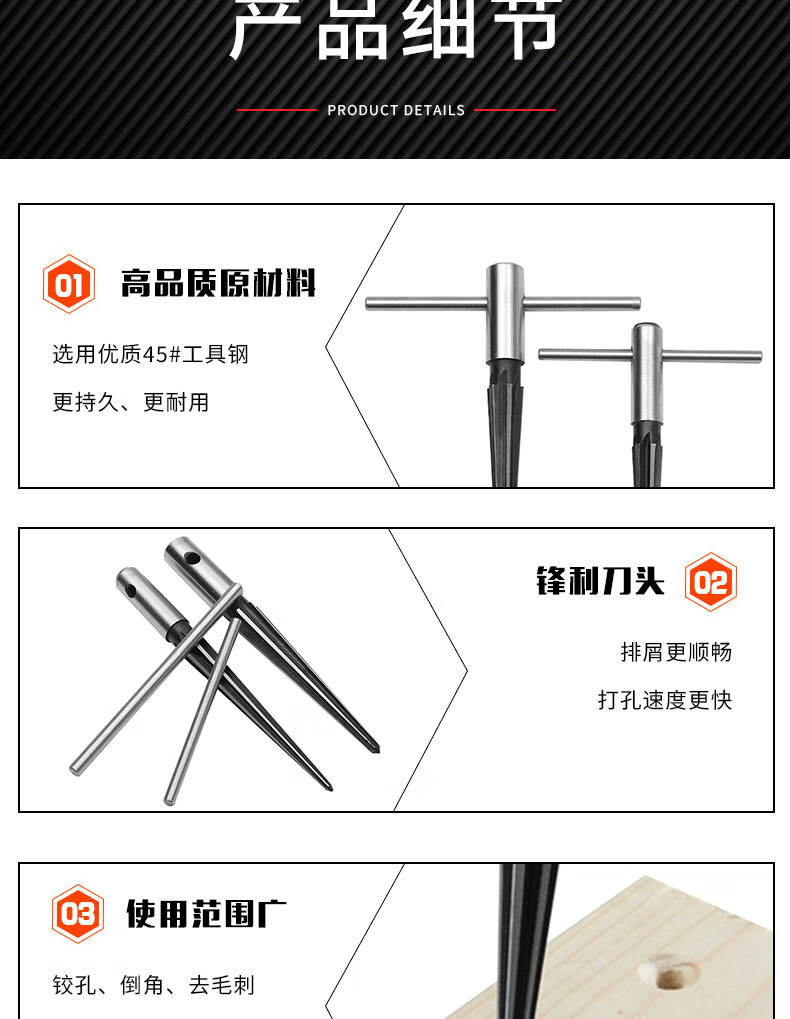 产品细节

PRODUCT DETAILS

01 高品质原材料

选用优质45#工具钢

更持久、更耐用

锋利刀头 02

排屑更顺畅

打孔速度更快

03 使用范围广

铰孔、倒角、去毛刺