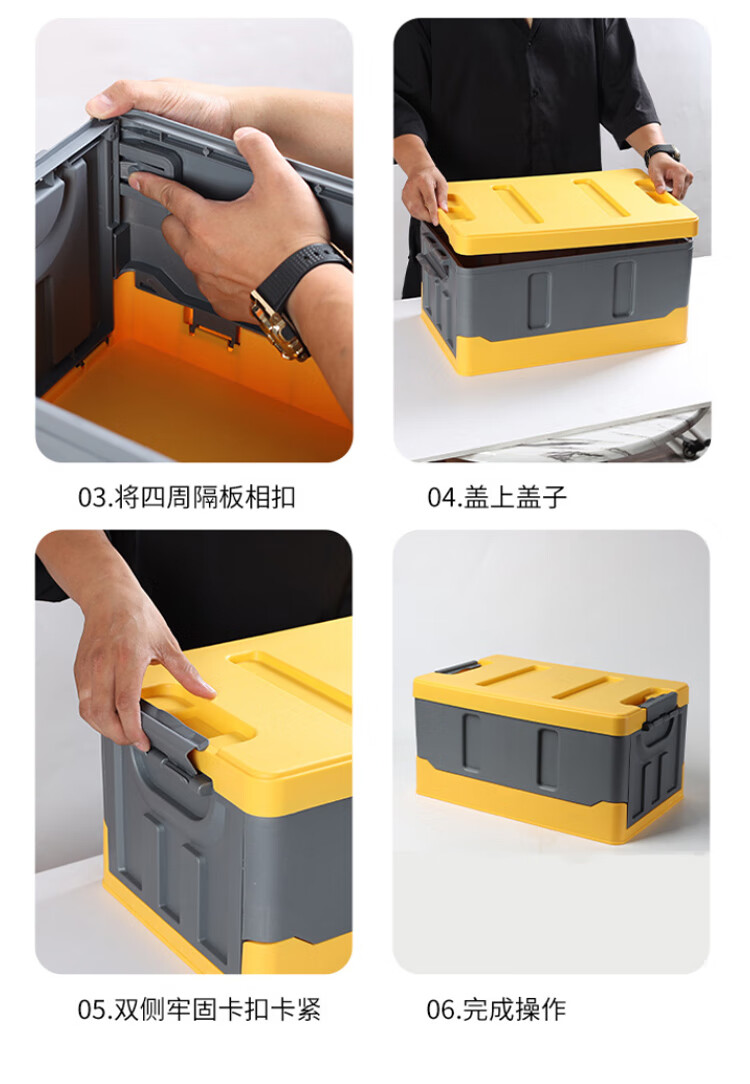 03.将四周隔板相扣

04.盖上盖子

05.双侧牢固卡扣卡紧

06.完成操作