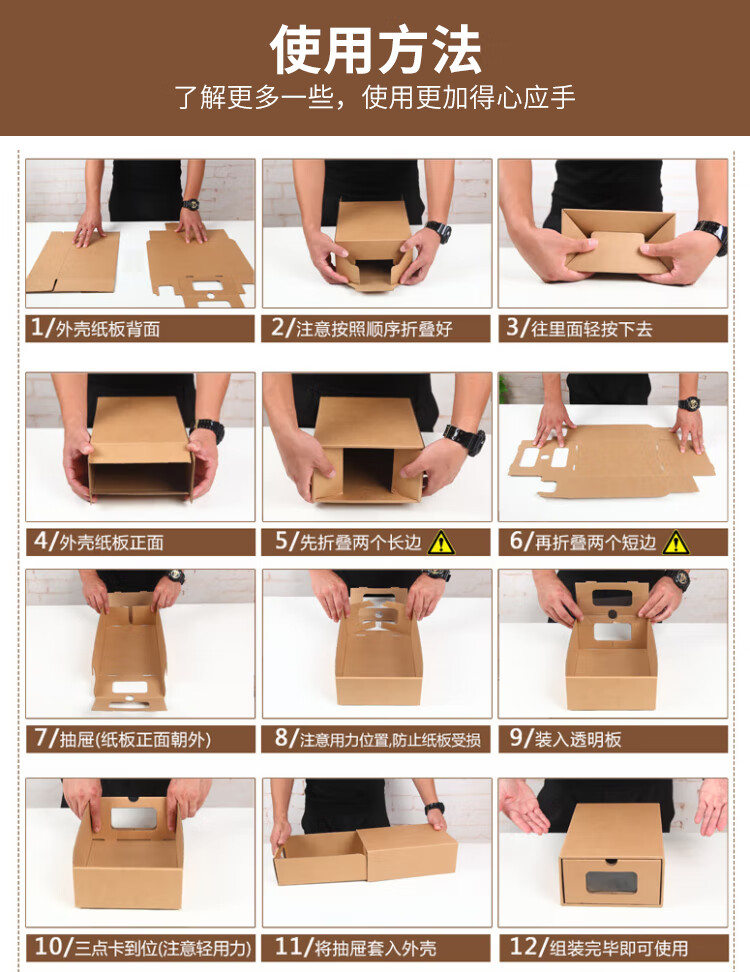 使用方法

了解更多一些，使用更加得心应手

1/外壳纸板背面

2/注意按照顺序折叠好

3/往里面轻按下去

4/外壳纸板正面

5/先折叠两个长边

6/再折叠两个短边

7/抽屉(纸板正面朝外)

8/注意用力位置,防止纸板受损

9/装入透明板

10/三点卡到位(注意轻用力)

11/将抽屉套入外壳

12/组装完毕即可使用