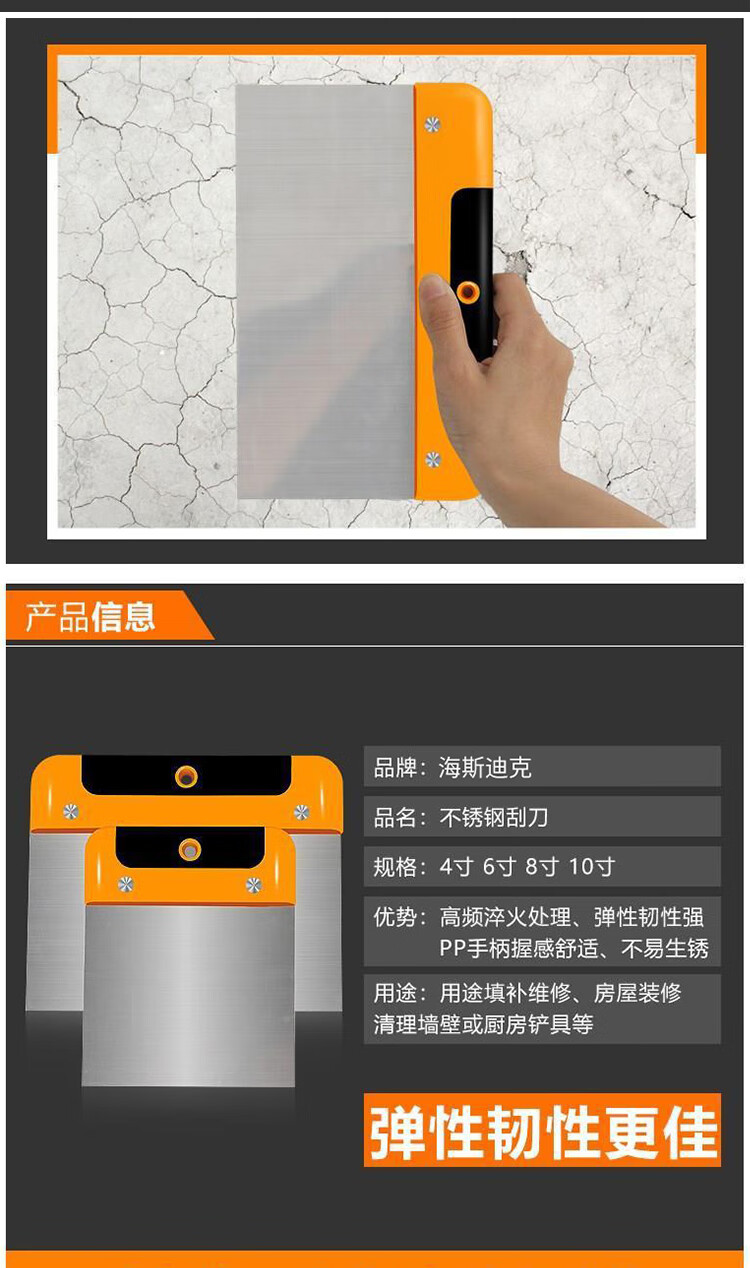 产品信息

品牌：海斯迪克

品名：不锈钢刮刀

规格：4寸 6寸 8寸 10寸

优势：高频淬火处理、弹性韧性强 PP手柄握感舒适、不易生锈

用途：用途填补维修、房屋装修 清理墙壁或厨房铲具等

弹性韧性更佳