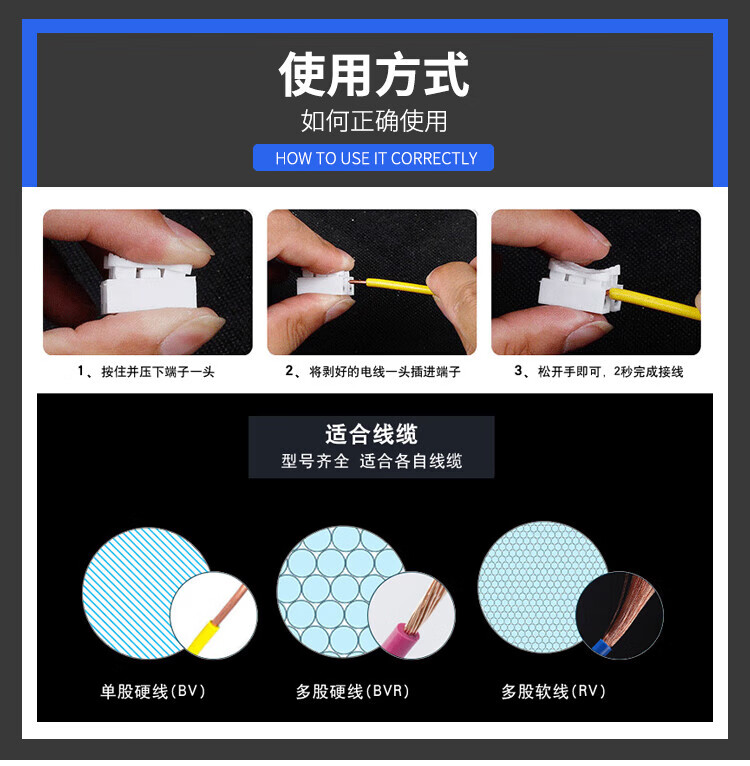 使用方式

如何正确使用

HOW TO USE IT CORRECTLY

1、按住并压下端子一头

2、将剥好的电线一头插进端子

3、松开手即可，2秒完成接线

适合线缆

型号齐全 适合各自线缆

单股硬线(BV)

多股硬线(BVR)

多股软线(RV)