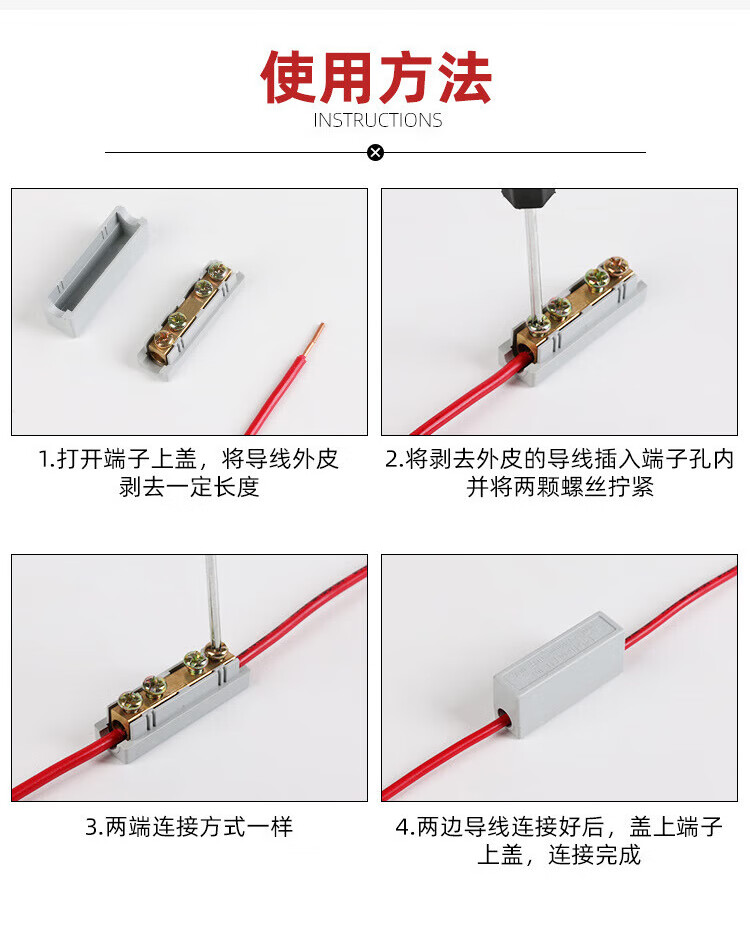 使用方法
INSTRUCTIONS

1.打开端子上盖，将导线外皮剥去一定长度

2.将剥去外皮的导线插入端子孔内并将两颗螺丝拧紧

3.两端连接方式一样

4.两边导线连接好后，盖上端子上盖，连接完成