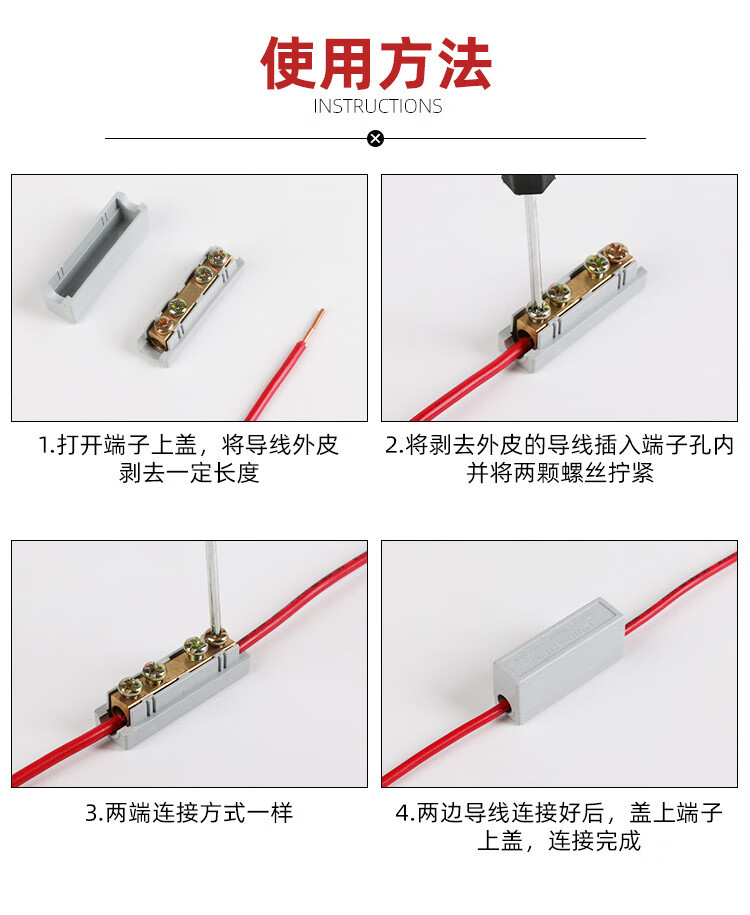 使用方法

INSTRUCTIONS

1.打开端子上盖，将导线外皮剥去一定长度

2.将剥去外皮的导线插入端子孔内并将两颗螺丝拧紧

3.两端连接方式一样

4.两边导线连接好后，盖上端子上盖，连接完成