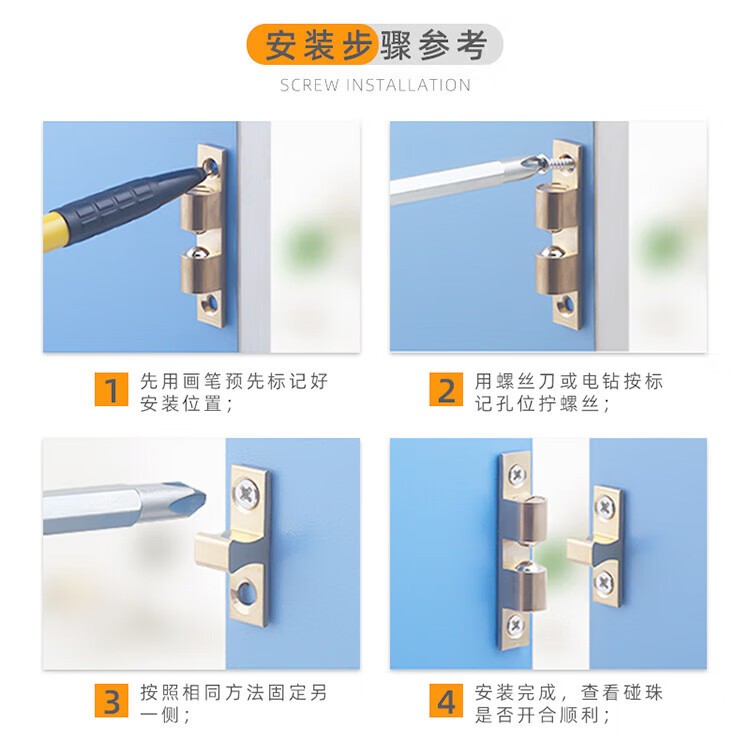 安装步骤参考

SCREW INSTALLATION

1 先用画笔预先标记好安装位置；

2 用螺丝刀或电钻按标记孔位拧螺丝；

3 按照相同方法固定另一侧；

4 安装完成，查看碰珠是否开合顺利；