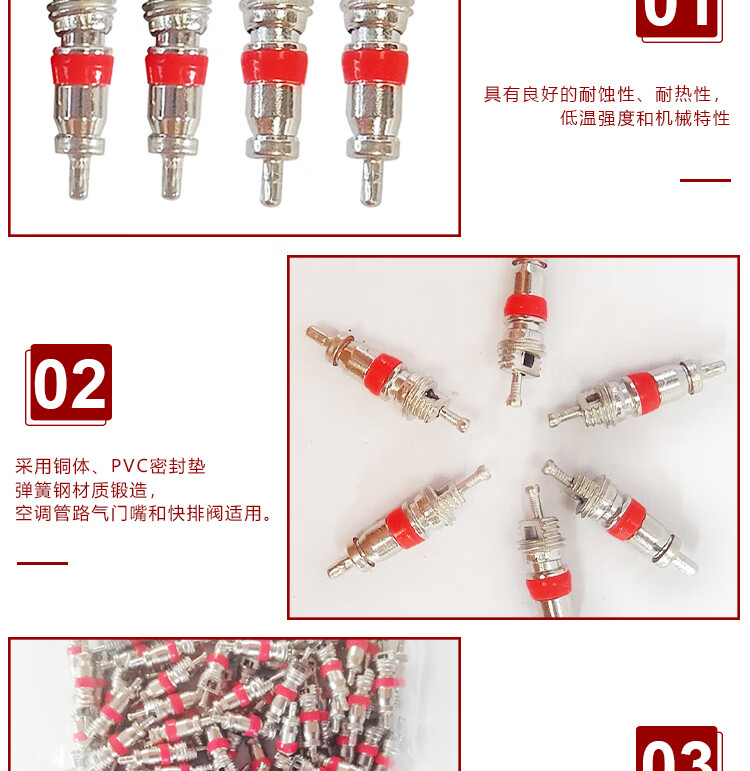 01

具有良好的耐蚀性、耐热性，低温强度和机械特性

02

采用铜体、PVC密封垫
弹簧钢材质锻造，
空调管路气门嘴和快排阀适用。

03