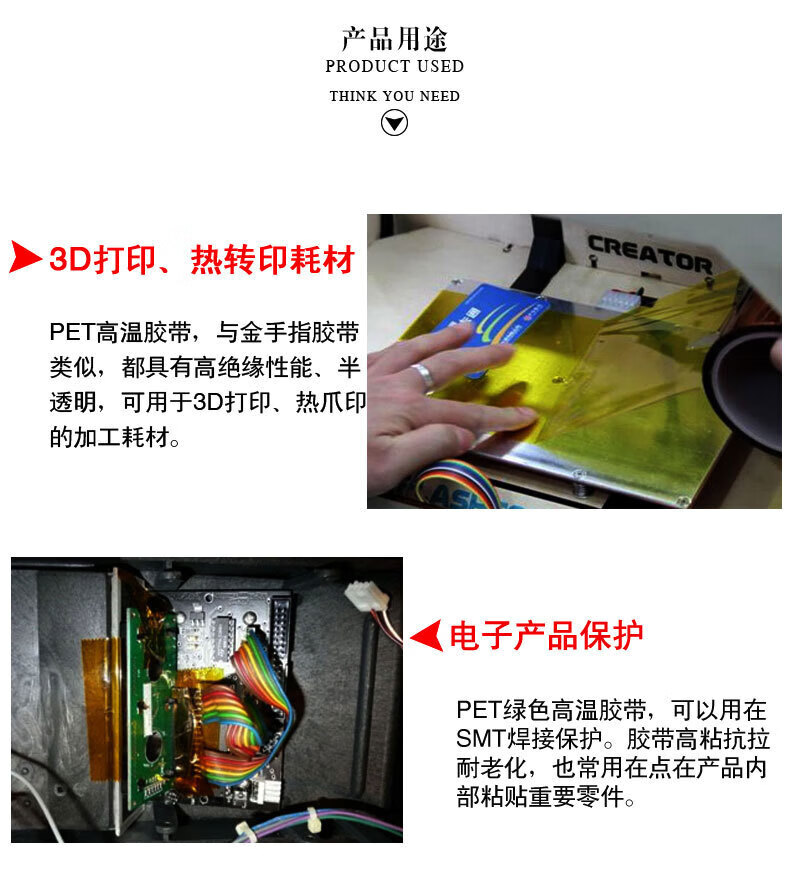 产品用途
PRODUCT USED

THINK YOU NEED

3D打印、热转印耗材

PET高温胶带，与金手指胶带类似，都具有高绝缘性能、半透明，可用于3D打印、热爪印的加工耗材。

CREATOR

电子产品保护

PET绿色高温胶带，可以用在SMT焊接保护。胶带高粘抗拉耐老化，也常用在点在产品内部粘贴重要零件。