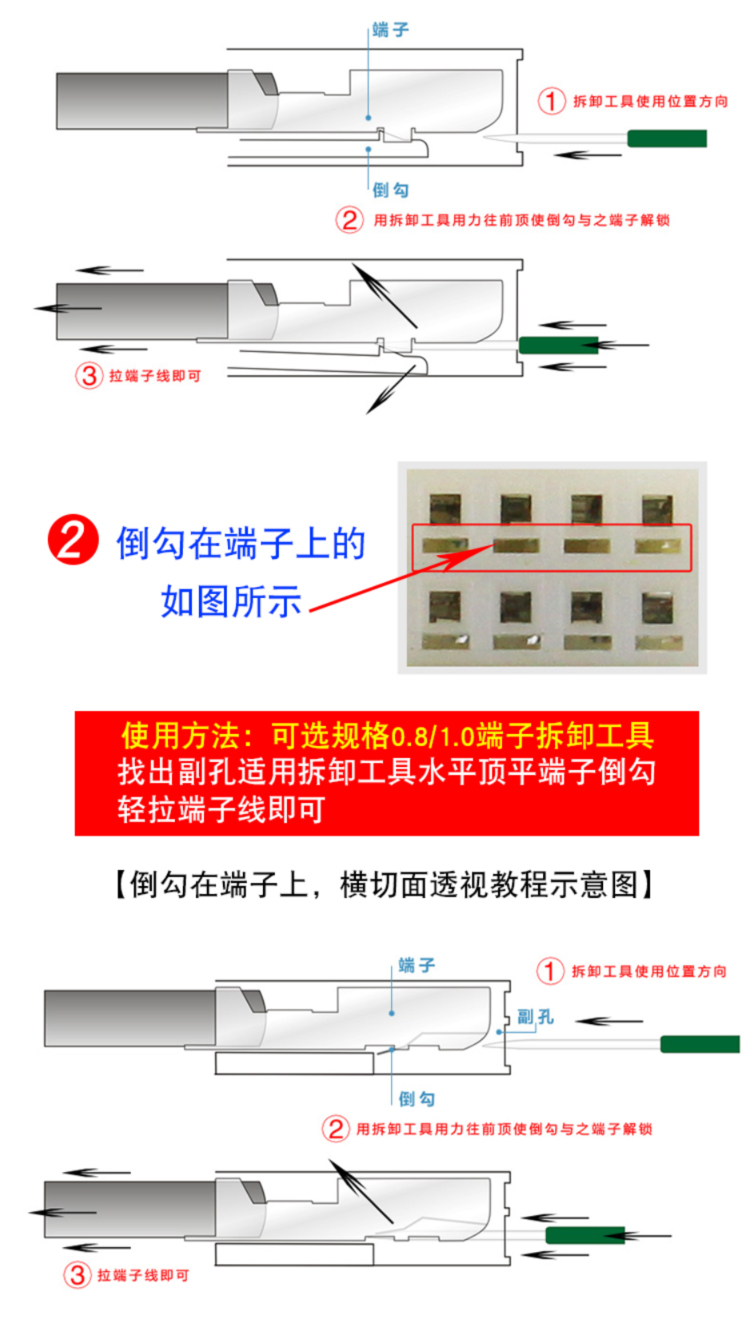 端子

① 拆卸工具使用位置方向

倒勾

② 用拆卸工具用力往前顶使倒勾与之端子解锁

③ 拉端子线即可

❷ 倒勾在端子上的如图所示

使用方法：可选规格0.8/1.0端子拆卸工具
找出副孔适用拆卸工具水平顶平端子倒勾
轻拉端子线即可

【倒勾在端子上，横切面透视教程示意图】

端子

① 拆卸工具使用位置方向

副孔

倒勾

② 用拆卸工具用力往前顶使倒勾与之端子解锁

③ 拉端子线即可