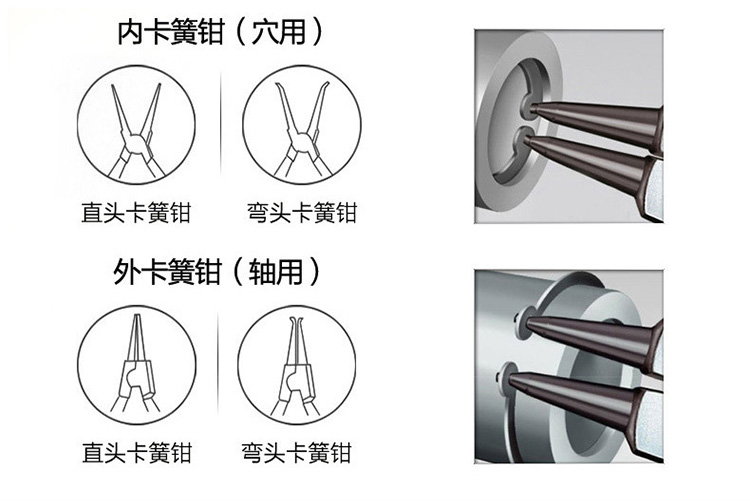 内卡簧钳（穴用）

直头卡簧钳

弯头卡簧钳

外卡簧钳（轴用）

直头卡簧钳

弯头卡簧钳