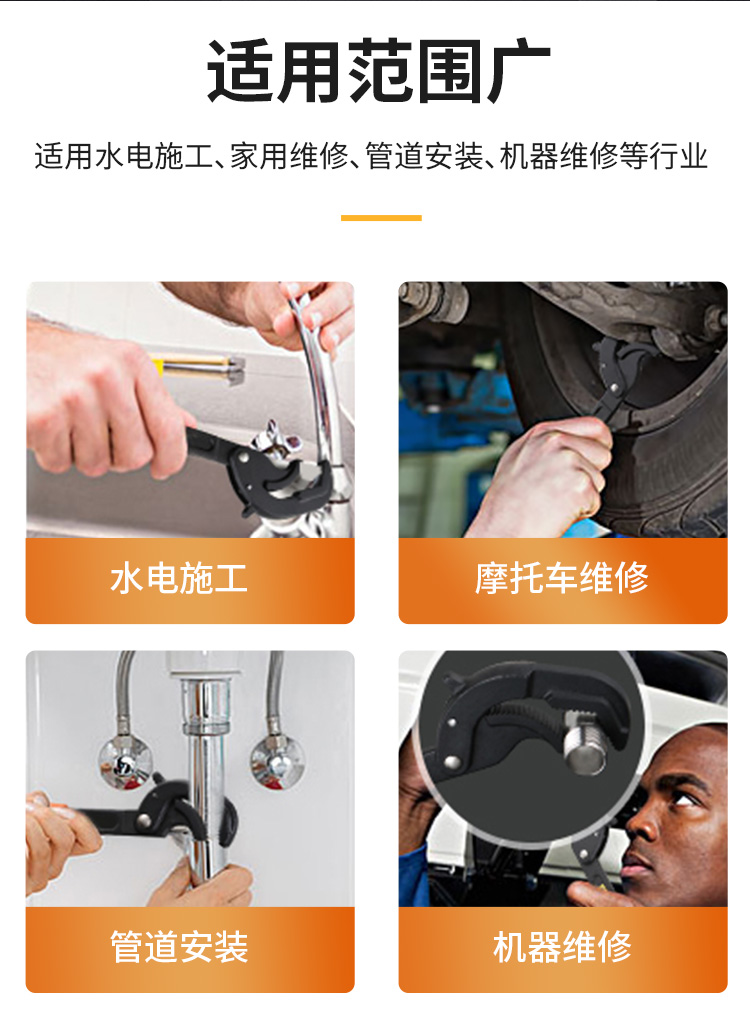 适用范围广

适用水电施工、家用维修、管道安装、机器维修等行业

水电施工

摩托车维修

管道安装

机器维修