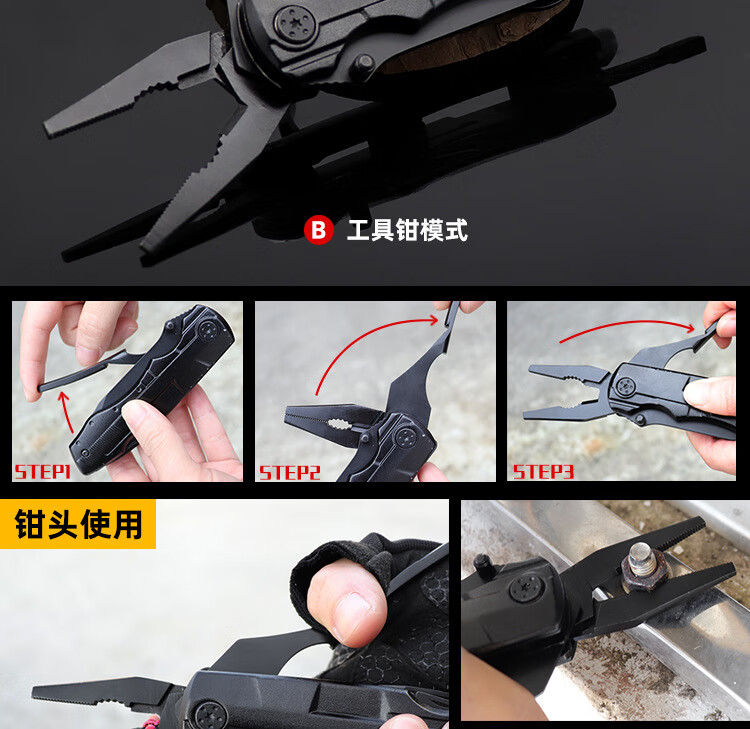 B 工具钳模式

STEP1

STEP2

STEP3

钳头使用