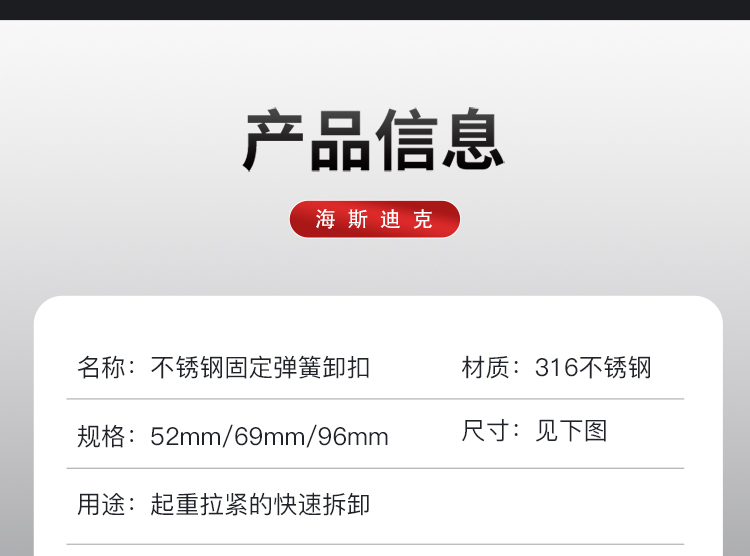 产品信息

海斯迪克

名称：不锈钢固定弹簧卸扣

材质：316不锈钢

规格：52mm/69mm/96mm

尺寸：见下图

用途：起重拉紧的快速拆卸