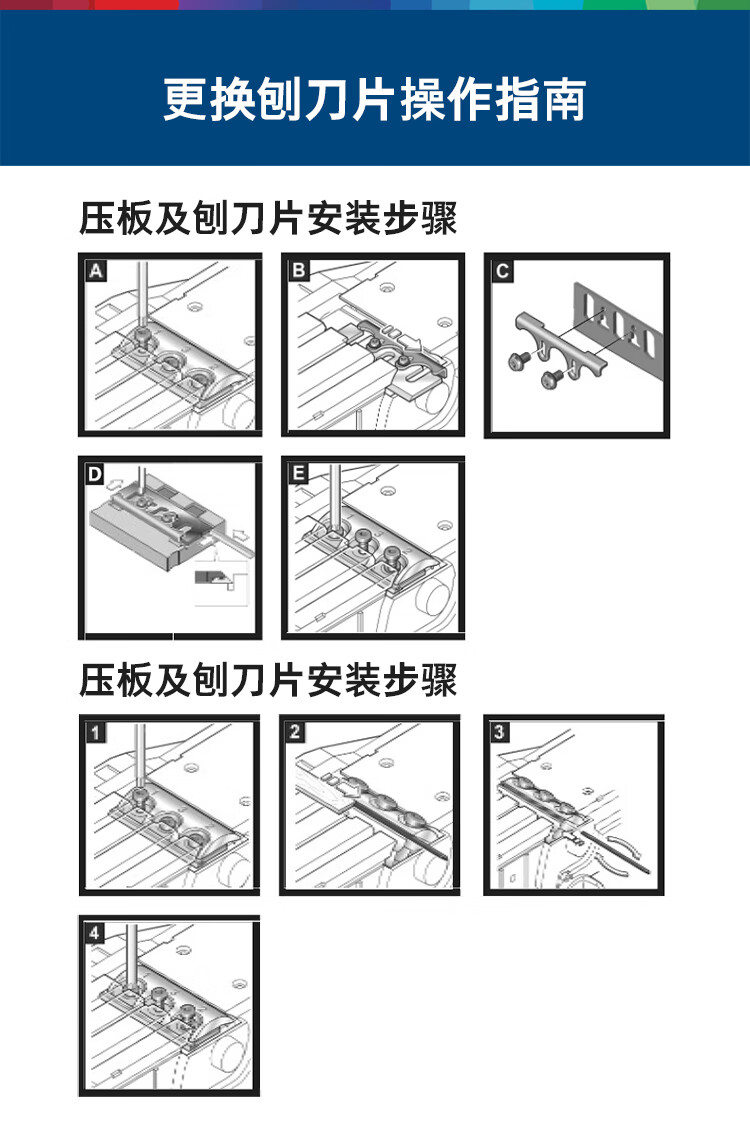 更换刨刀片操作指南

压板及刨刀片安装步骤

A

B

C

D

E

压板及刨刀片安装步骤

1

2

3

4