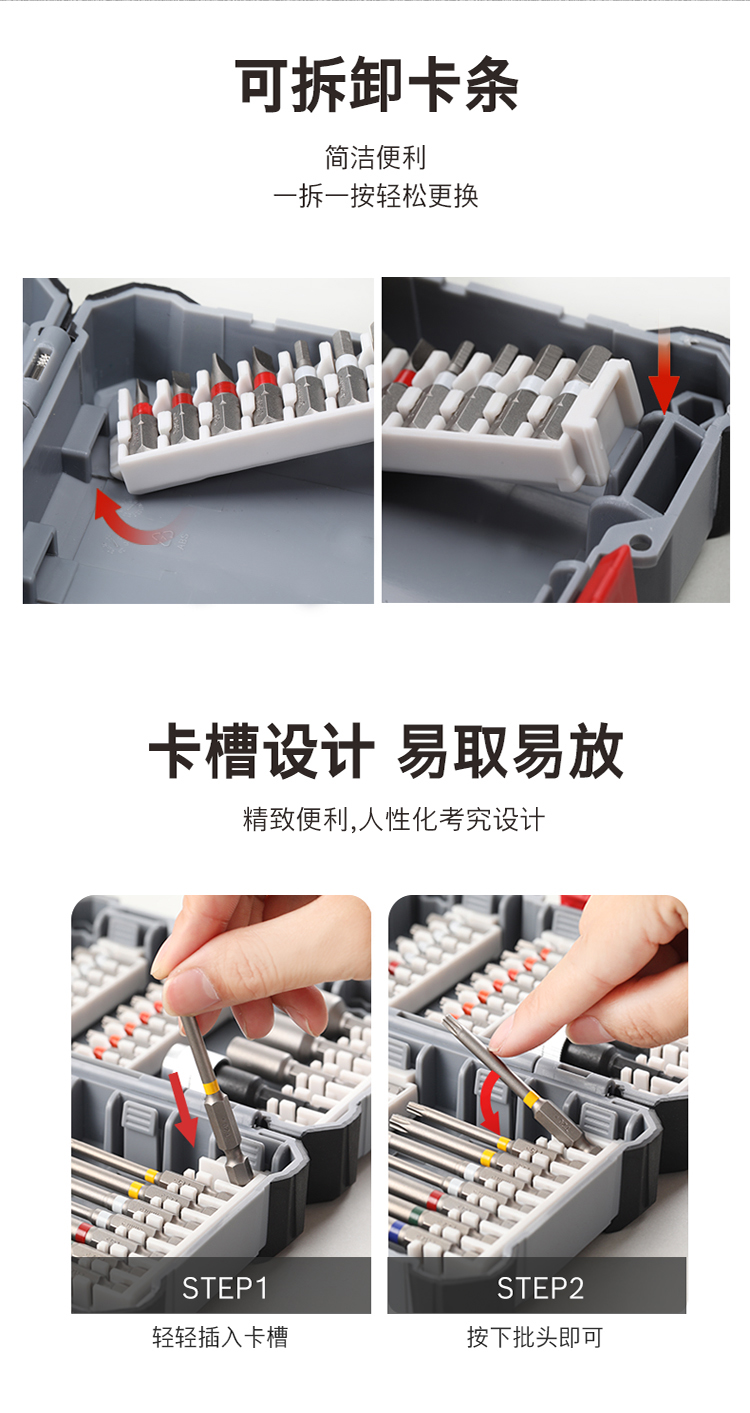 可拆卸卡条

简洁便利
一拆一按轻松更换

卡槽设计 易取易放

精致便利,人性化考究设计

STEP1

轻轻插入卡槽

STEP2

按下批头即可