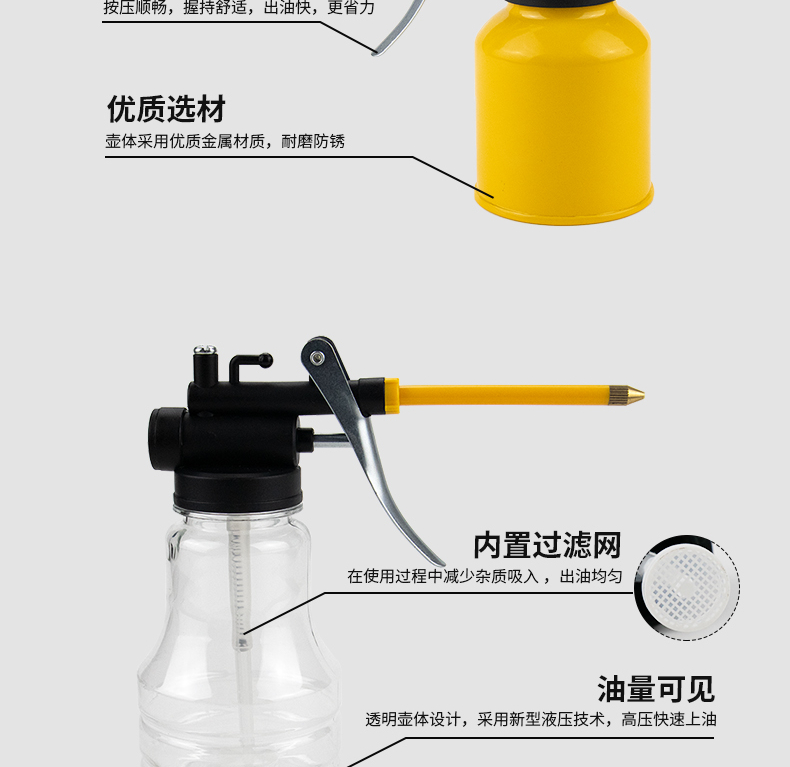 按压顺畅，握持舒适，出油快，更省力

优质选材

壶体采用优质金属材质，耐磨防锈

内置过滤网

在使用过程中减少杂质吸入，出油均匀

油量可见

透明壶体设计，采用新型液压技术，高压快速上油