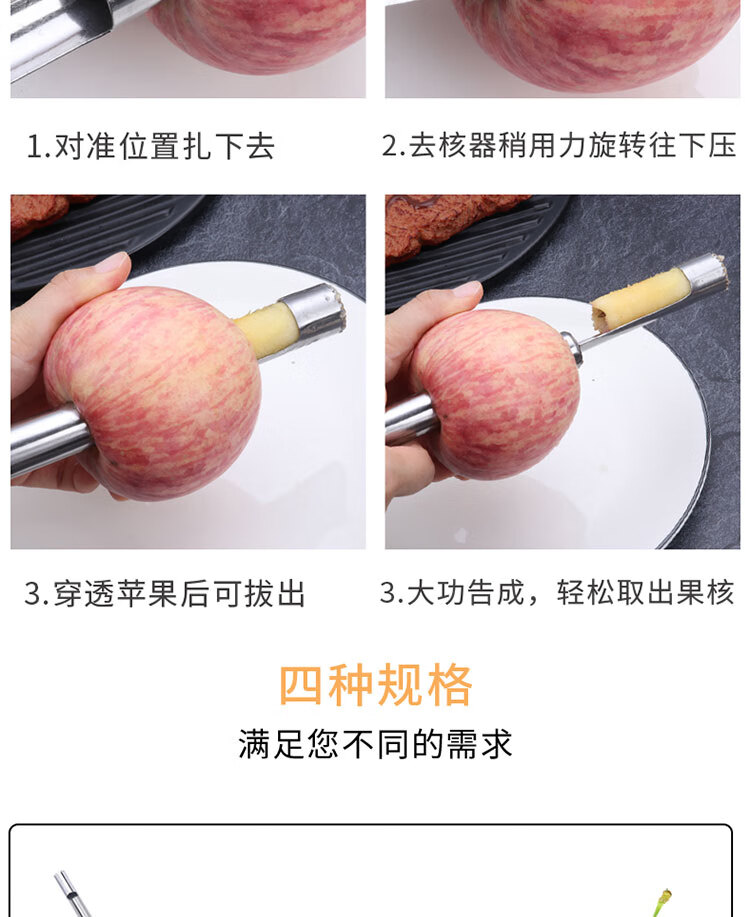 1.对准位置扎下去

2.去核器稍用力旋转往下压

3.穿透苹果后可拔出

3.大功告成，轻松取出果核

四种规格

满足您不同的需求