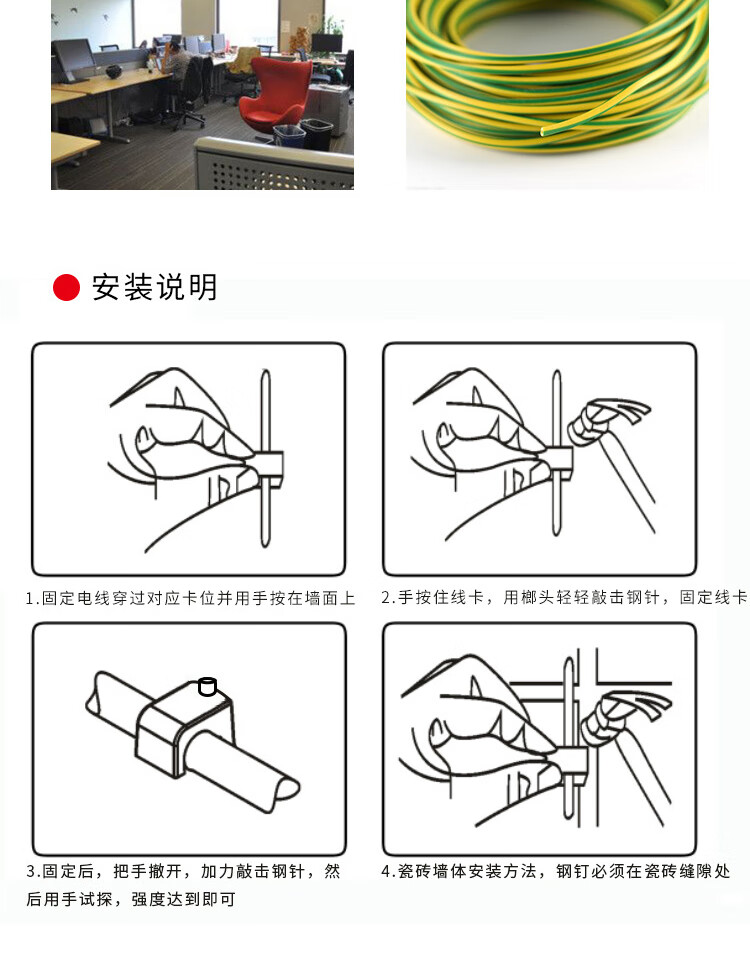 安装说明

1.固定电线穿过对应卡位并用手按在墙面上

2.手按住线卡，用榔头轻轻敲击钢针，固定线卡

3.固定后，把手撤开，加力敲击钢针，然后用手试探，强度达到即可

4.瓷砖墙体安装方法，钢钉必须在瓷砖缝隙处