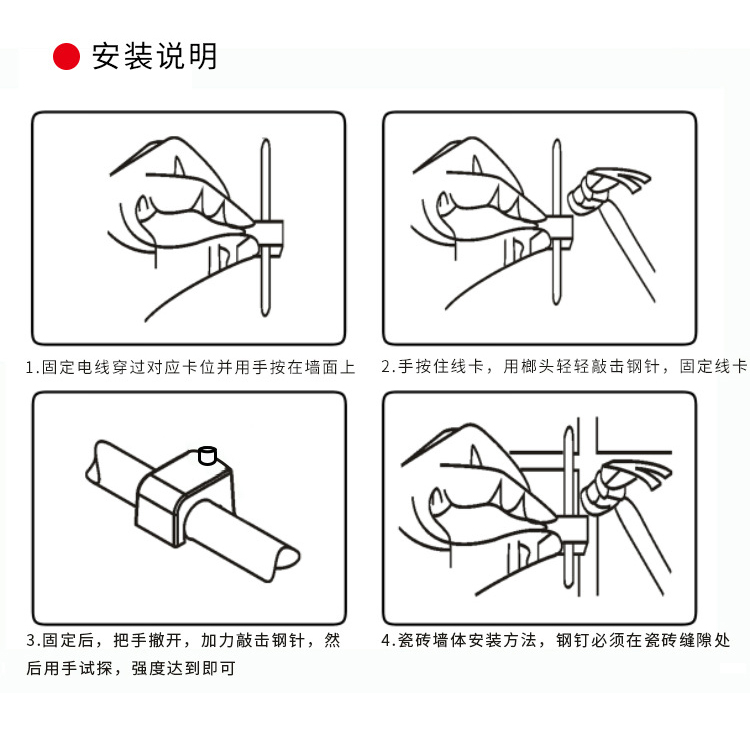 安装说明

1.固定电线穿过对应卡位并用手按在墙面上

2.手按住线卡，用榔头轻轻敲击钢针，固定线卡

3.固定后，把手撤开，加力敲击钢针，然后用手试探，强度达到即可

4.瓷砖墙体安装方法，钢钉必须在瓷砖缝隙处