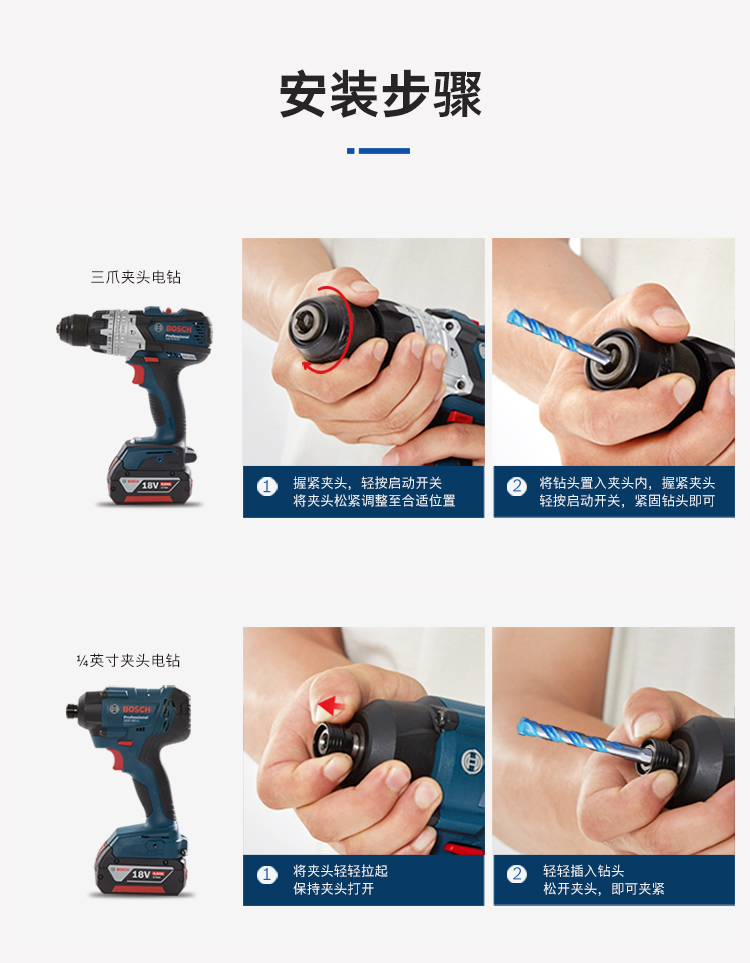 安装步骤

三爪夹头电钻

BOSCH
Professional
18V

① 握紧夹头，轻按启动开关
将夹头松紧调整至合适位置

② 将钻头置入夹头内，握紧夹头
轻按启动开关，紧固钻头即可

¼英寸夹头电钻

BOSCH
Professional
18V

① 将夹头轻轻拉起
保持夹头打开

② 轻轻插入钻头
松开夹头，即可夹紧