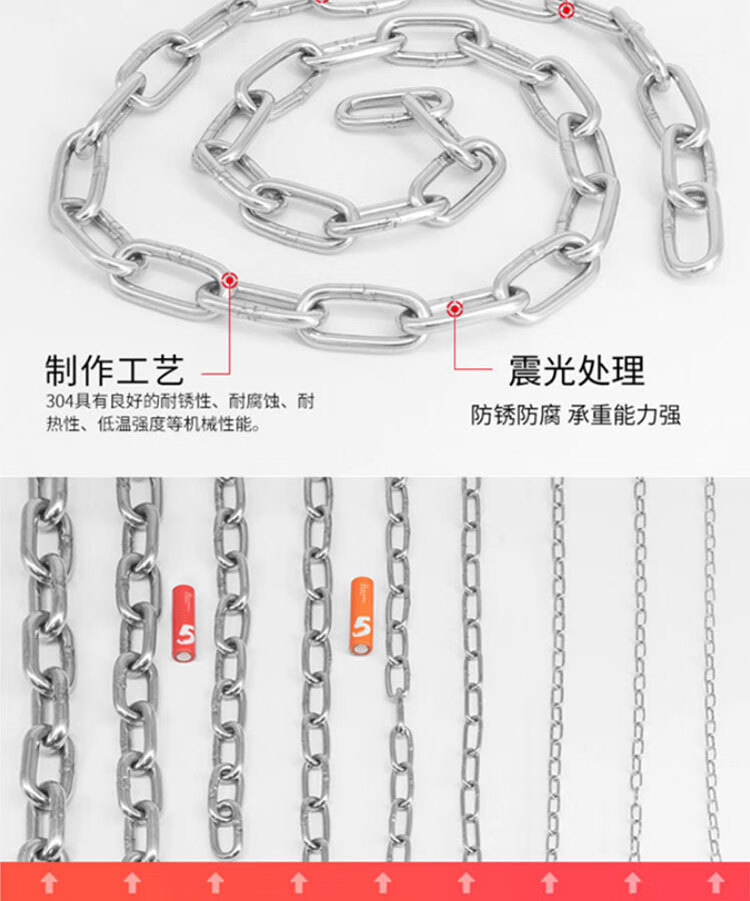 制作工艺

304具有良好的耐锈性、耐腐蚀、耐热性、低温强度等机械性能。

震光处理

防锈防腐 承重能力强

5

5