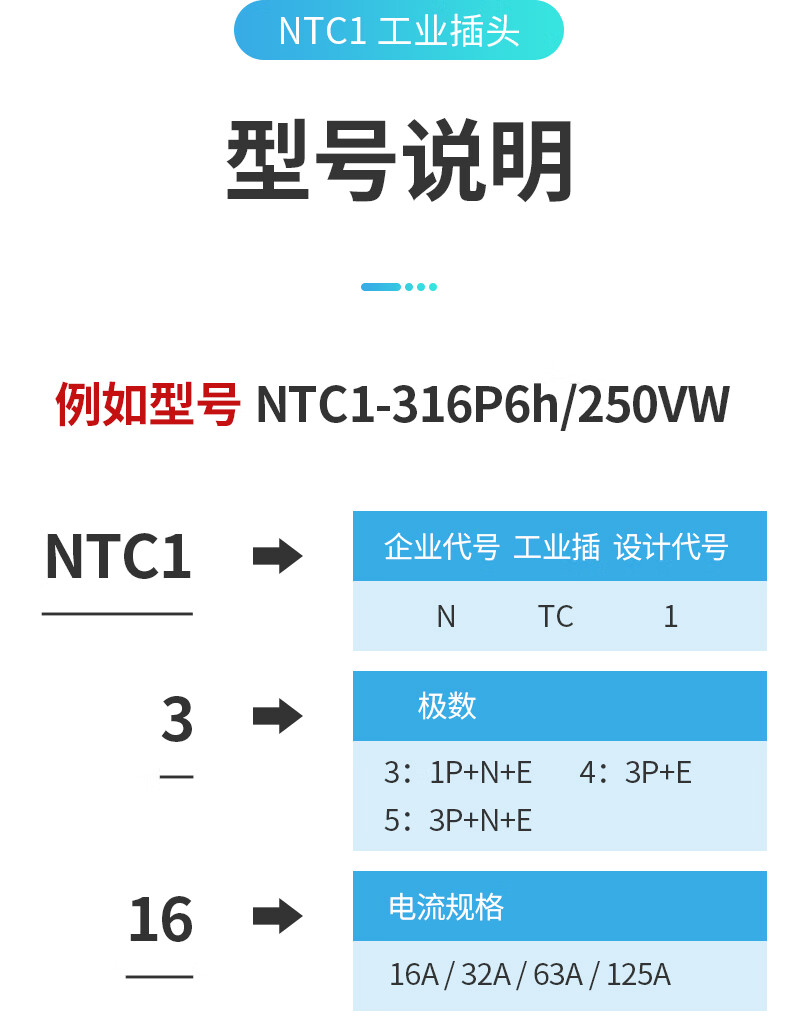 NTC1 工业插头

型号说明

例如型号 NTC1-316P6h/250VW

NTC1

企业代号 工业插 设计代号

N TC 1

3

极数

3：1P+N+E 4：3P+E
5：3P+N+E

16

电流规格

16A / 32A / 63A / 125A