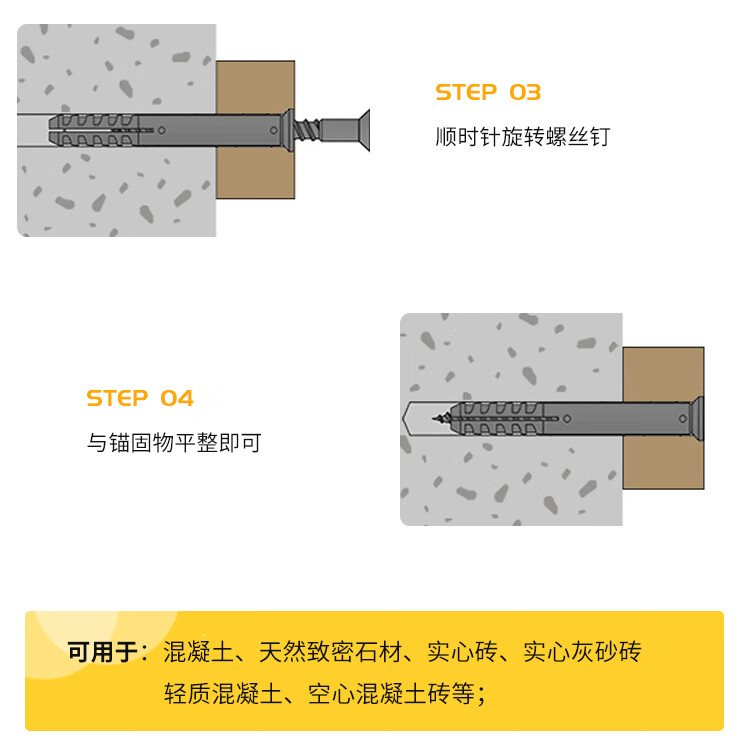 STEP 03
顺时针旋转螺丝钉

STEP 04
与锚固物平整即可

可用于：混凝土、天然致密石材、实心砖、实心灰砂砖
轻质混凝土、空心混凝土砖等；