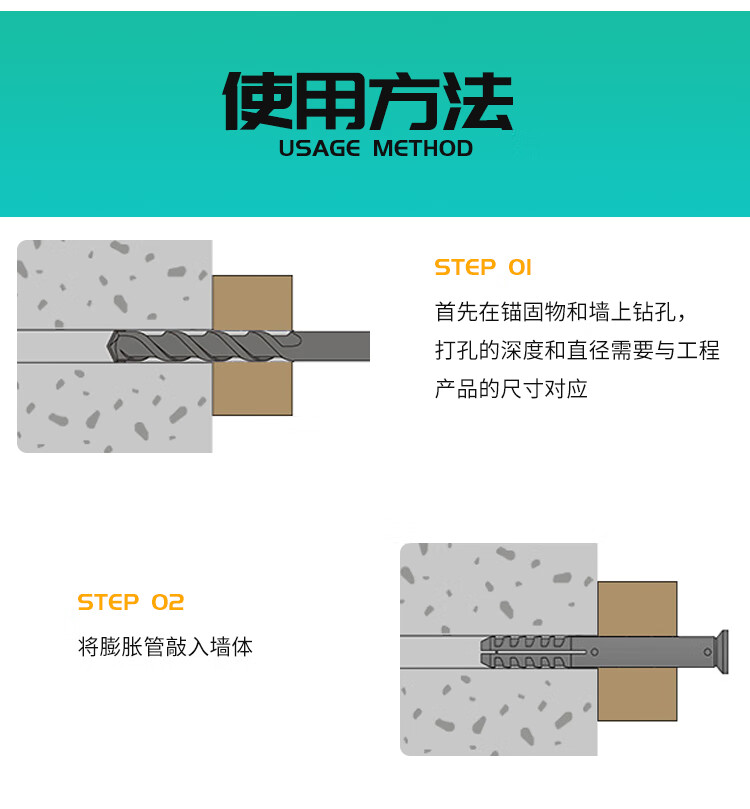 使用方法
USAGE METHOD

STEP 01

首先在锚固物和墙上钻孔，打孔的深度和直径需要与工程产品的尺寸对应

STEP 02

将膨胀管敲入墙体