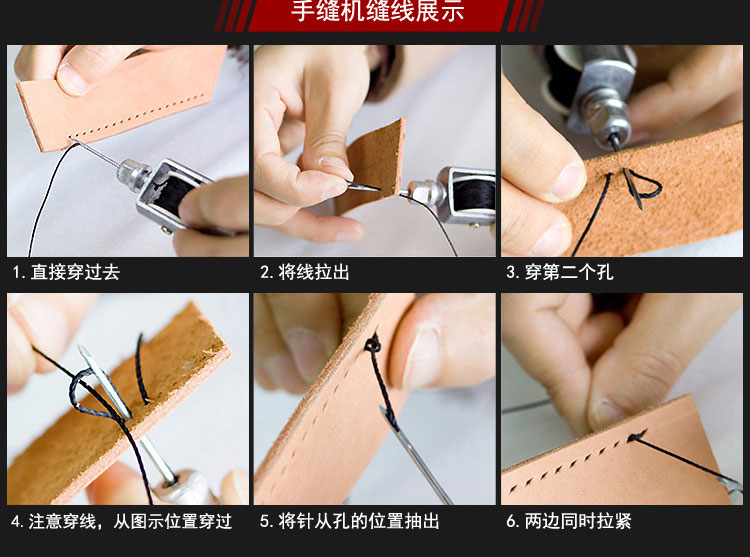 手缝机缝线展示

1. 直接穿过去

2. 将线拉出

3. 穿第二个孔

4. 注意穿线，从图示位置穿过

5. 将针从孔的位置抽出

6. 两边同时拉紧