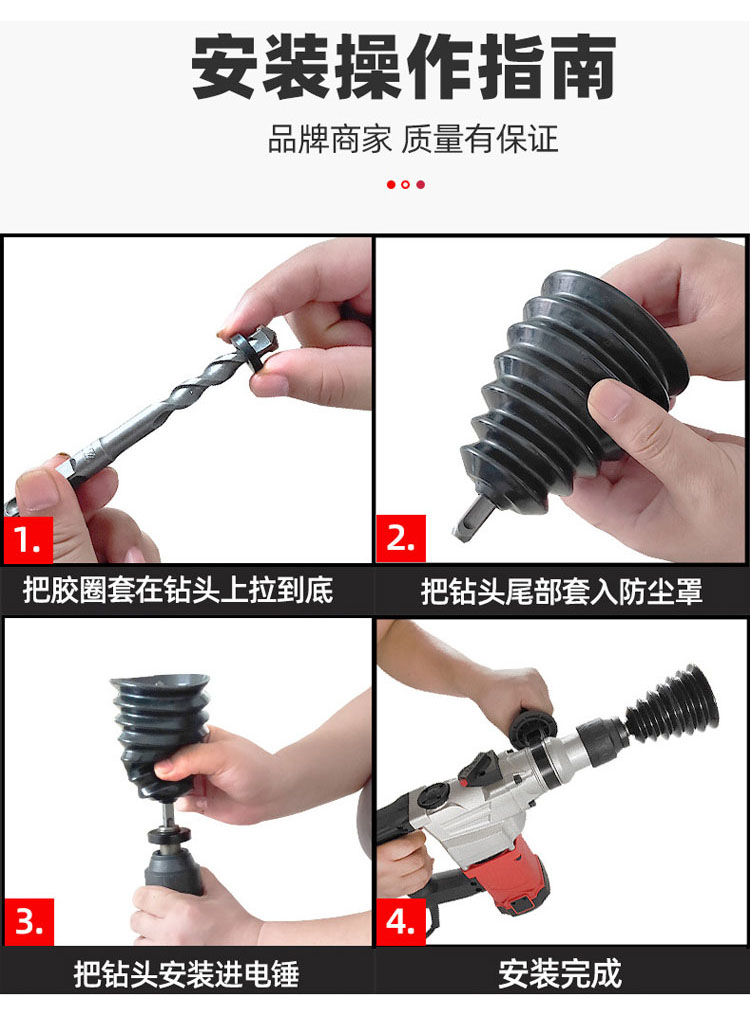 安装操作指南

品牌商家 质量有保证

1.

把胶圈套在钻头上拉到底

2.

把钻头尾部套入防尘罩

3.

把钻头安装进电锤

4.

安装完成