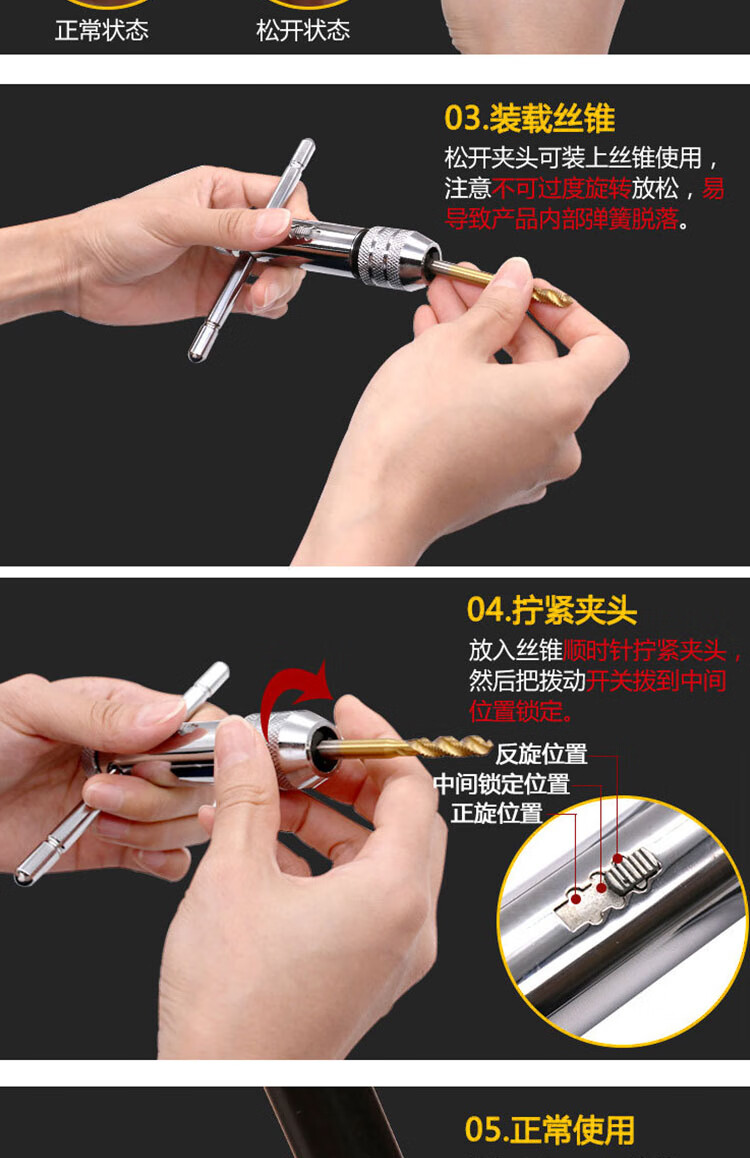 正常状态
松开状态

03.装载丝锥

松开夹头可装上丝锥使用，注意不可过度旋转放松，易导致产品内部弹簧脱落。

04.拧紧夹头

放入丝锥顺时针拧紧夹头，然后把拨动开关拨到中间位置锁定。

反旋位置
中间锁定位置
正旋位置

05.正常使用