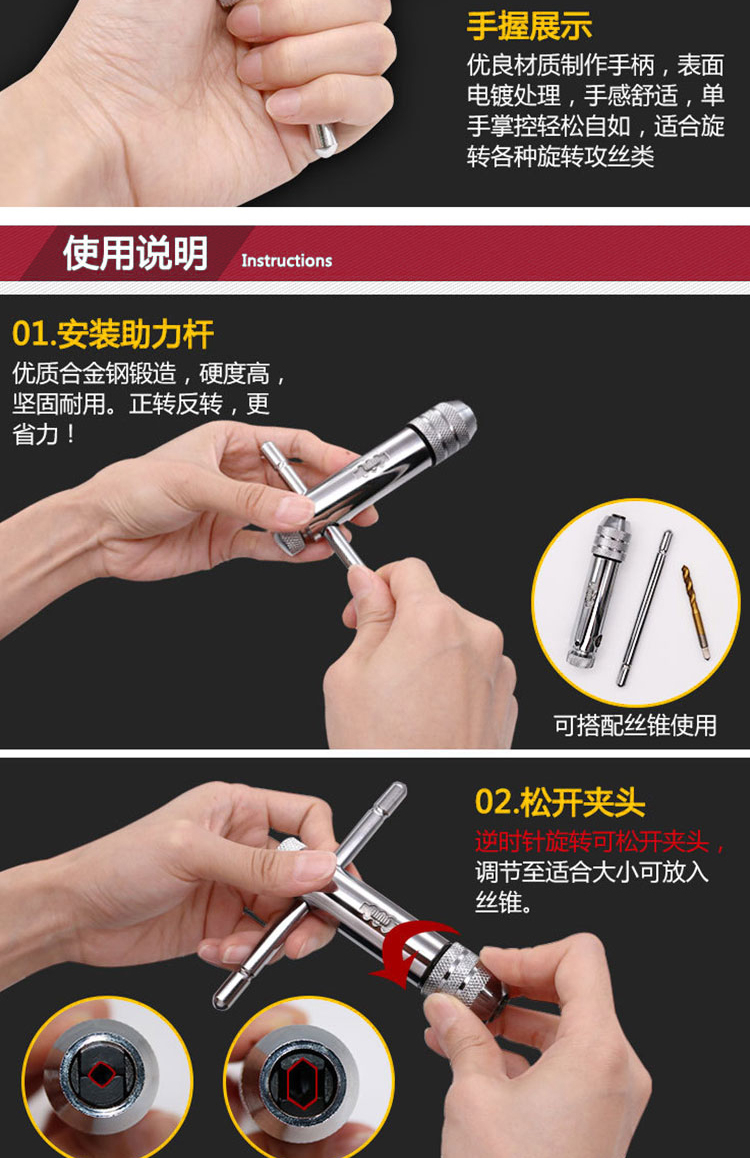 手握展示

优良材质制作手柄，表面电镀处理，手感舒适，单手掌控轻松自如，适合旋转各种旋转攻丝类

使用说明 Instructions

01.安装助力杆

优质合金钢锻造，硬度高，坚固耐用。正转反转，更省力！

可搭配丝锥使用

02.松开夹头

逆时针旋转可松开夹头，调节至适合大小可放入丝锥。